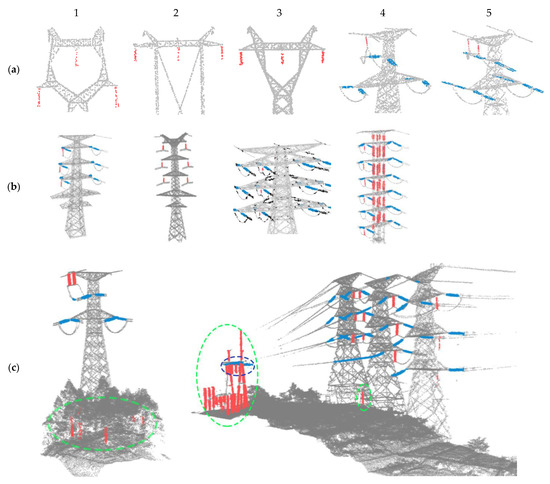 1
2
3
4
5
(a)
(b)
(c)