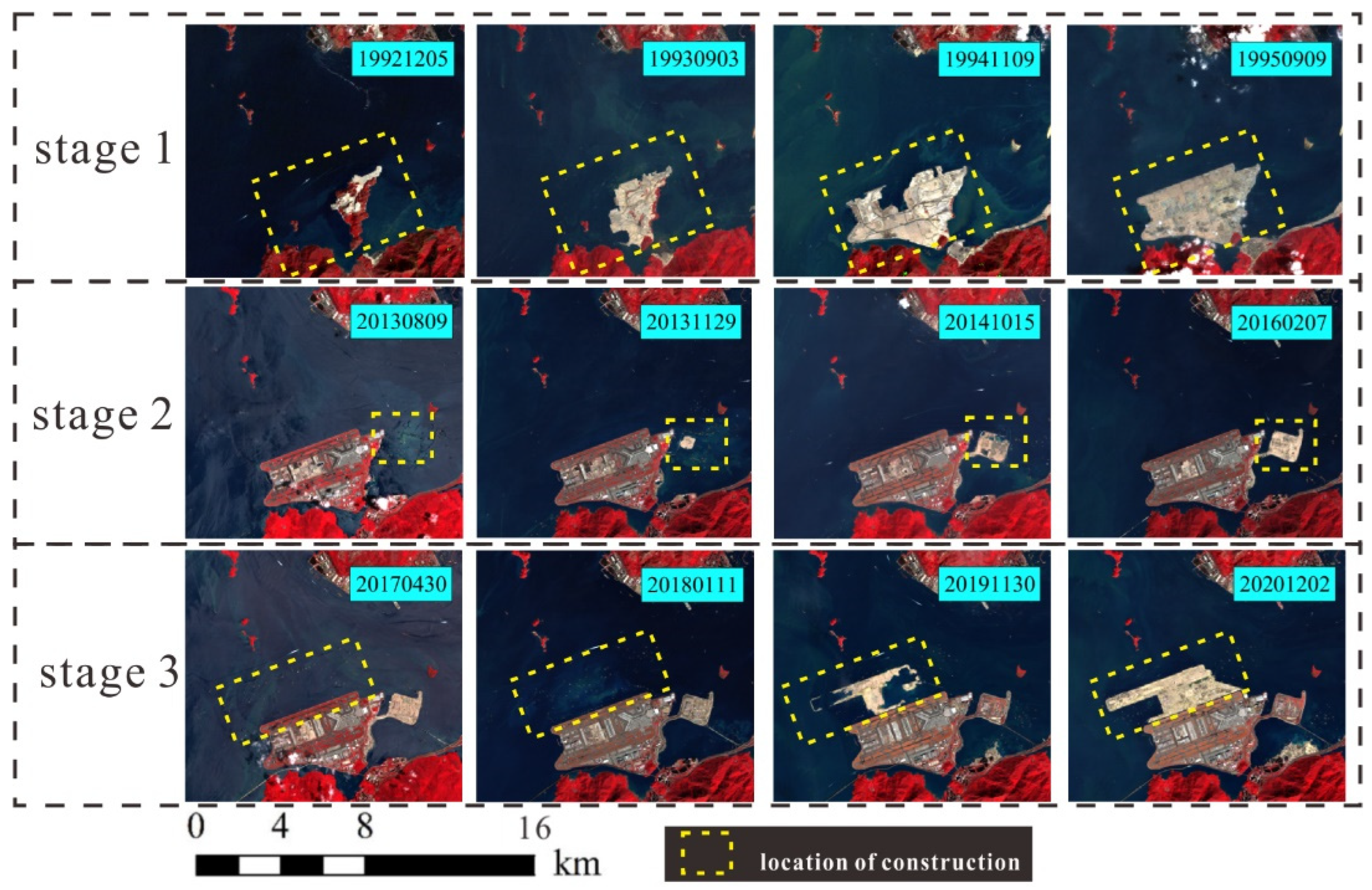 stage 1

19921205

19930903

19941109

19950909

stage 2

20130809

20131129

20141015

20160207

stage 3

20170430

20180111

20191130

20201202

0 4 8 16 km

location of construction