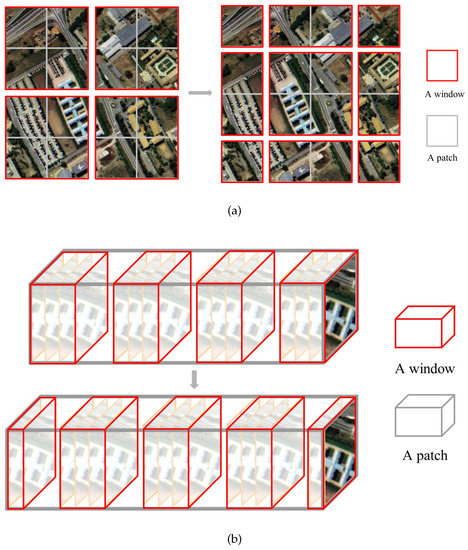 A window

A patch

(a)

A window

A patch

(b)