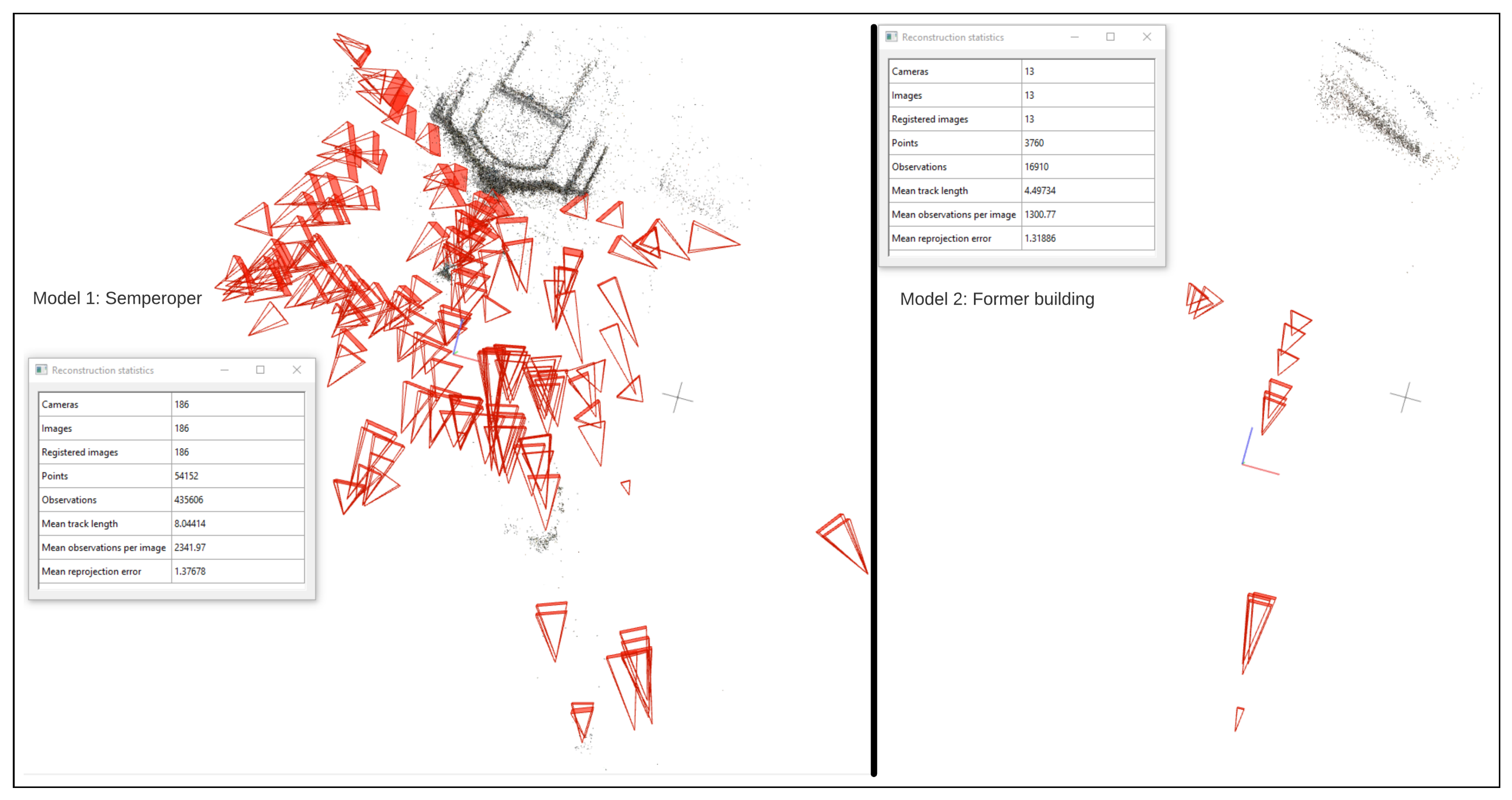 Model 1: Semperoper

Reconstruction statistics

| Cameras | 186 |
|---|---|
| Images | 186 |
| Registered images | 186 |
| Points | 54152 |
| Observations | 435606 |
| Mean track length | 8.04414 |
| Mean observations per image | 2341.97 |
| Mean reprojection error | 1.37678 |

Reconstruction statistics

| Cameras | 13 |
|---|---|
| Images | 13 |
| Registered images | 13 |
| Points | 3760 |
| Observations | 16910 |
| Mean track length | 4.49734 |
| Mean observations per image | 1300.77 |
| Mean reprojection error | 1.31886 |

Model 2: Former building