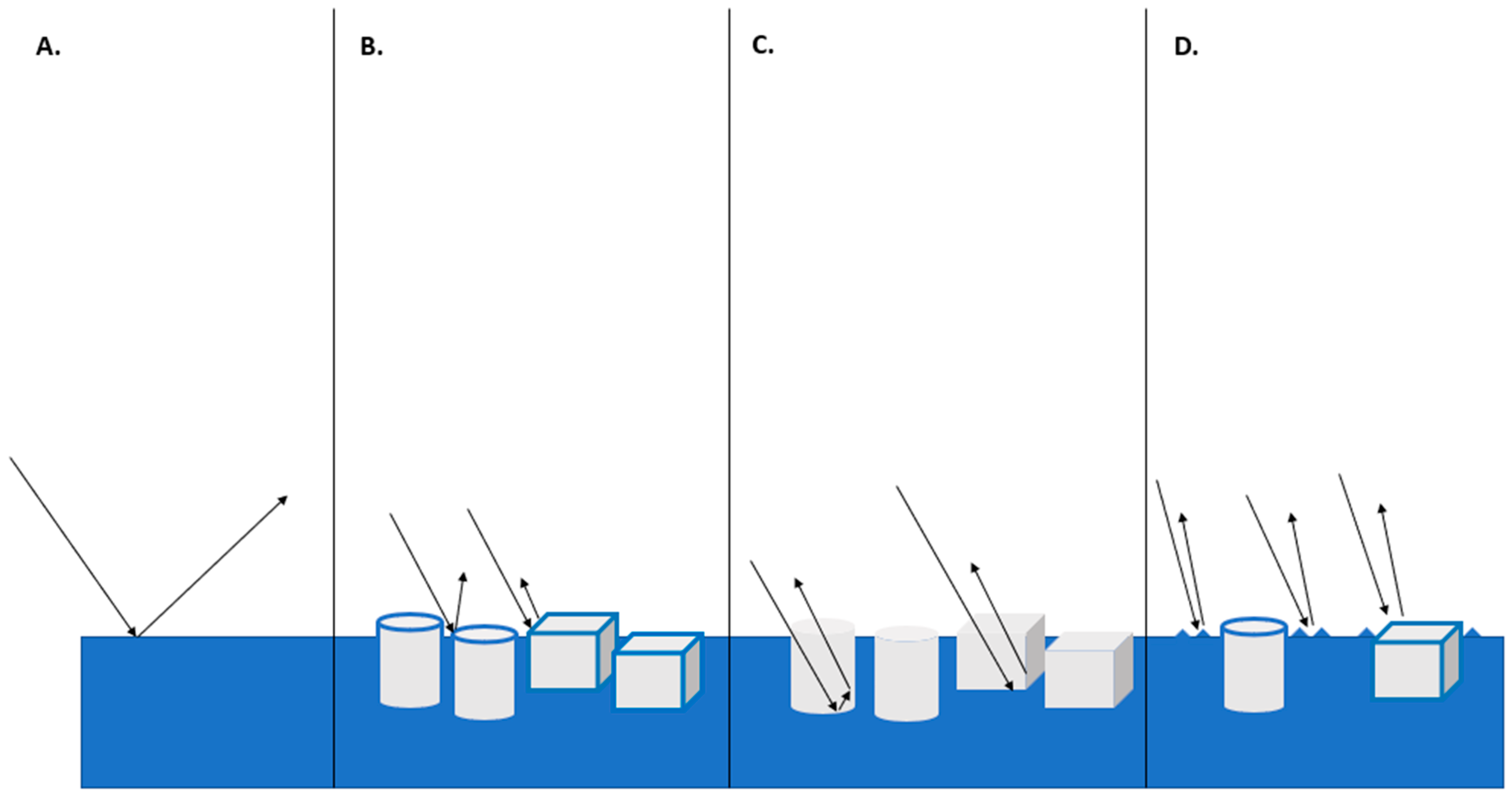 A.

B.

C.

D.