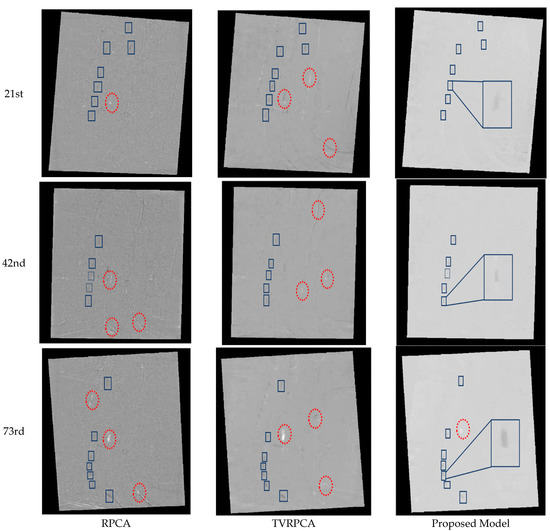 21st

42nd

73rd

RPCA

TVRPCA

Proposed Model