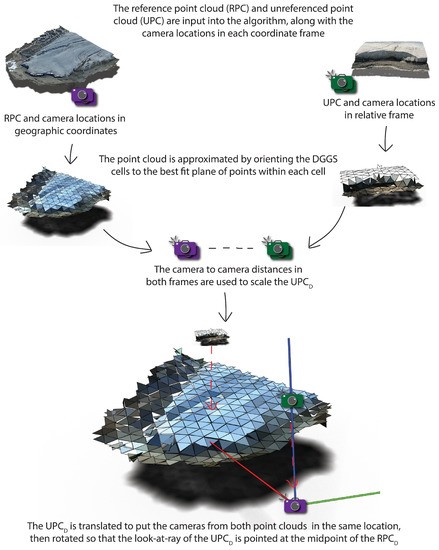 The reference point cloud (RPC) and unreferenced point cloud (UPC) are input into the algorithm, along with the camera locations in each coordinate frame

RPC and camera locations in geographic coordinates

UPC and camera locations in relative frame

The point cloud is approximated by orienting the DGGS cells to the best fit plane of points within each cell

The camera to camera distances in both frames are used to scale the $UPC_D$

The $UPC_D$ is translated to put the cameras from both point clouds in the same location, then rotated so that the look-at-ray of the $UPC_D$ is pointed at the midpoint of the $RPC_D$