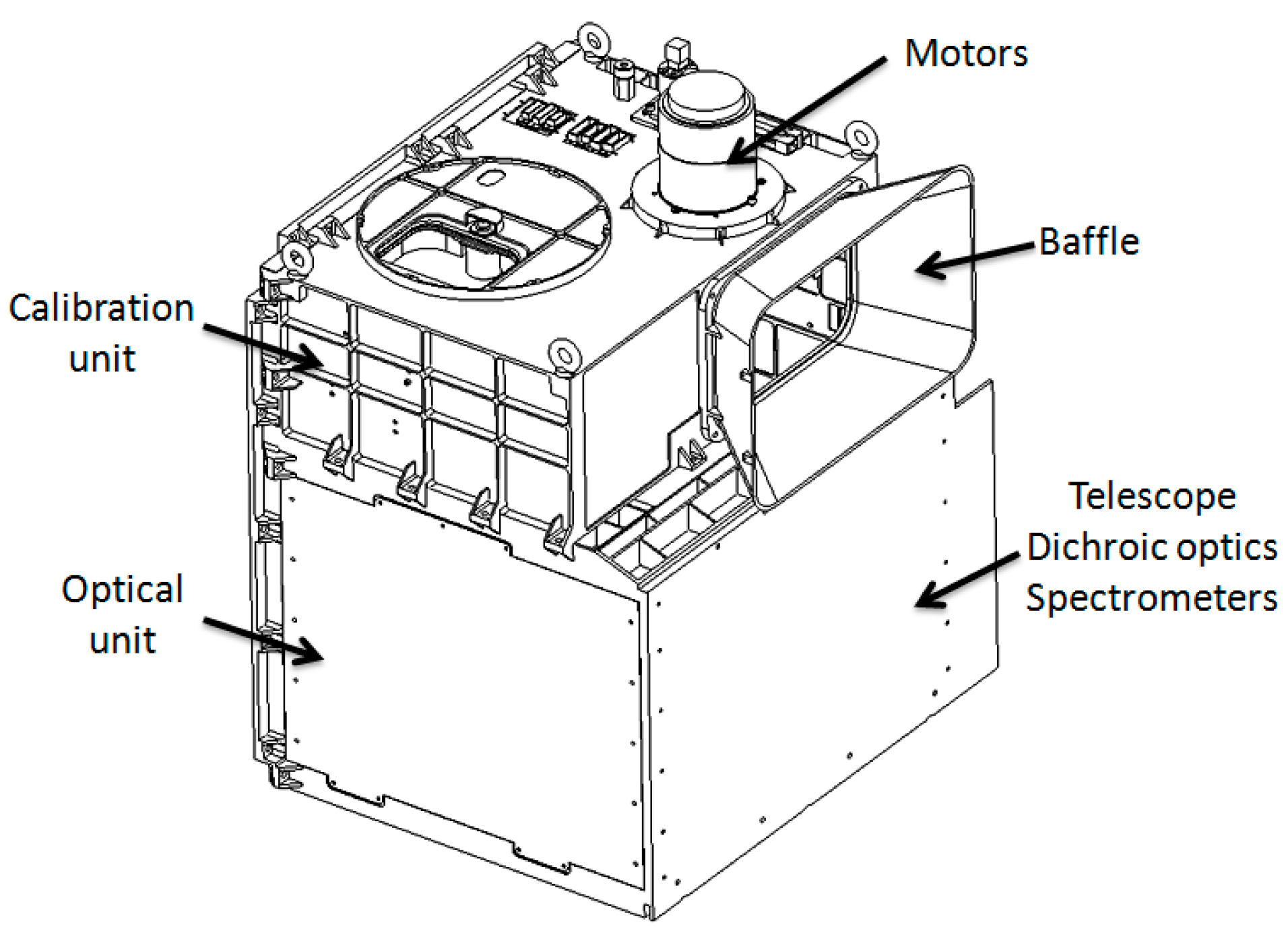 Motors

Baffle

Calibration unit

Telescope
Dichroic optics
Spectrometers

Optical unit