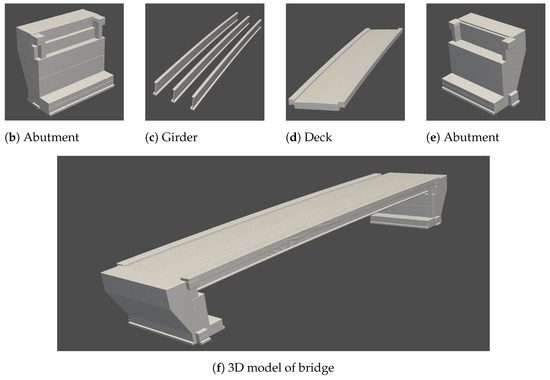 (b) Abutment

(c) Girder

(d) Deck

(e) Abutment

(f) 3D model of bridge