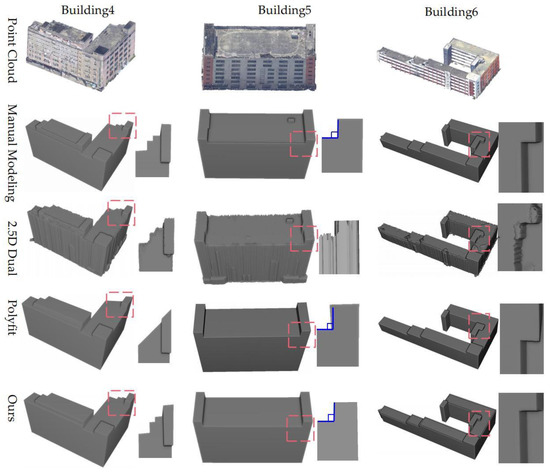 Building4

Building5

Building6

Point Cloud

Manual Modeling

2.5D Dual

Polyfit

Ours