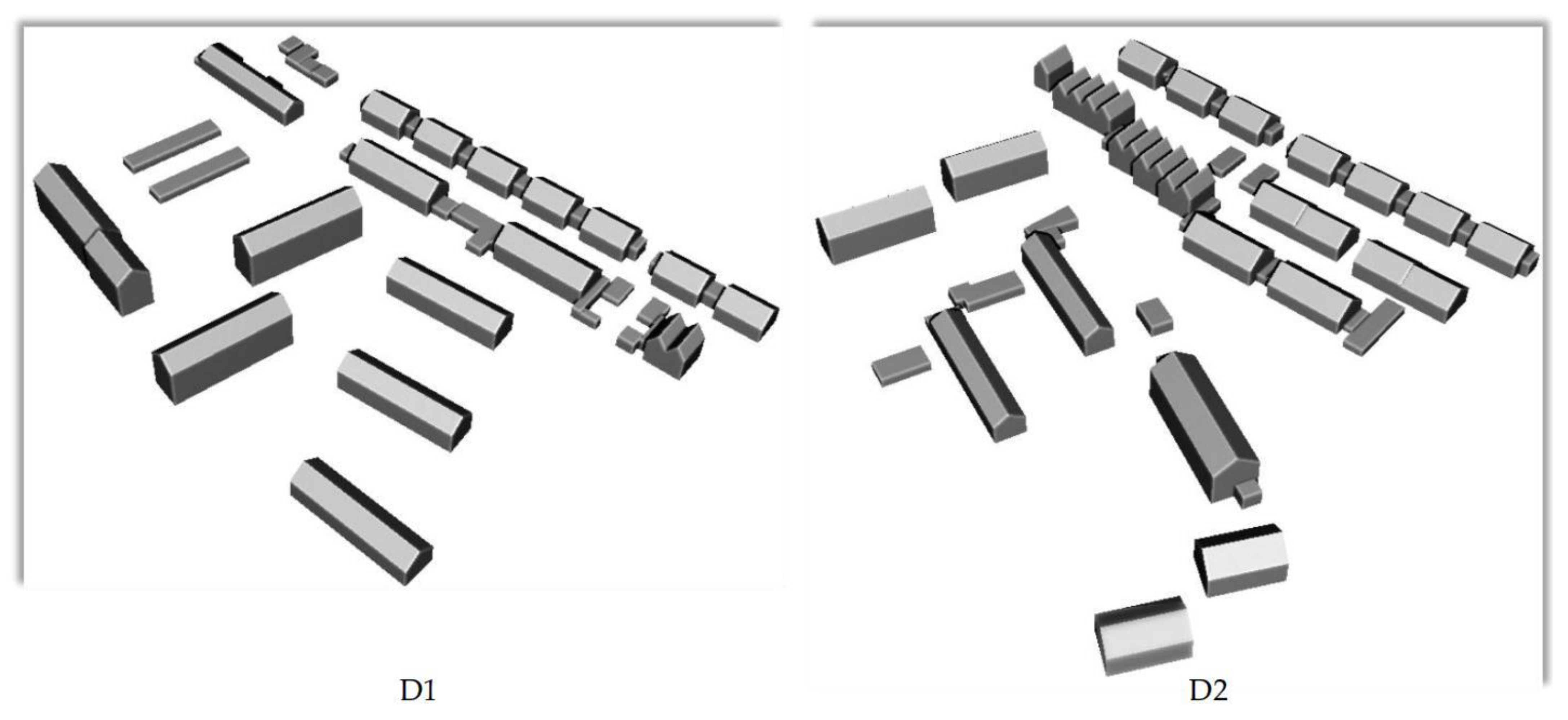 D1

D2