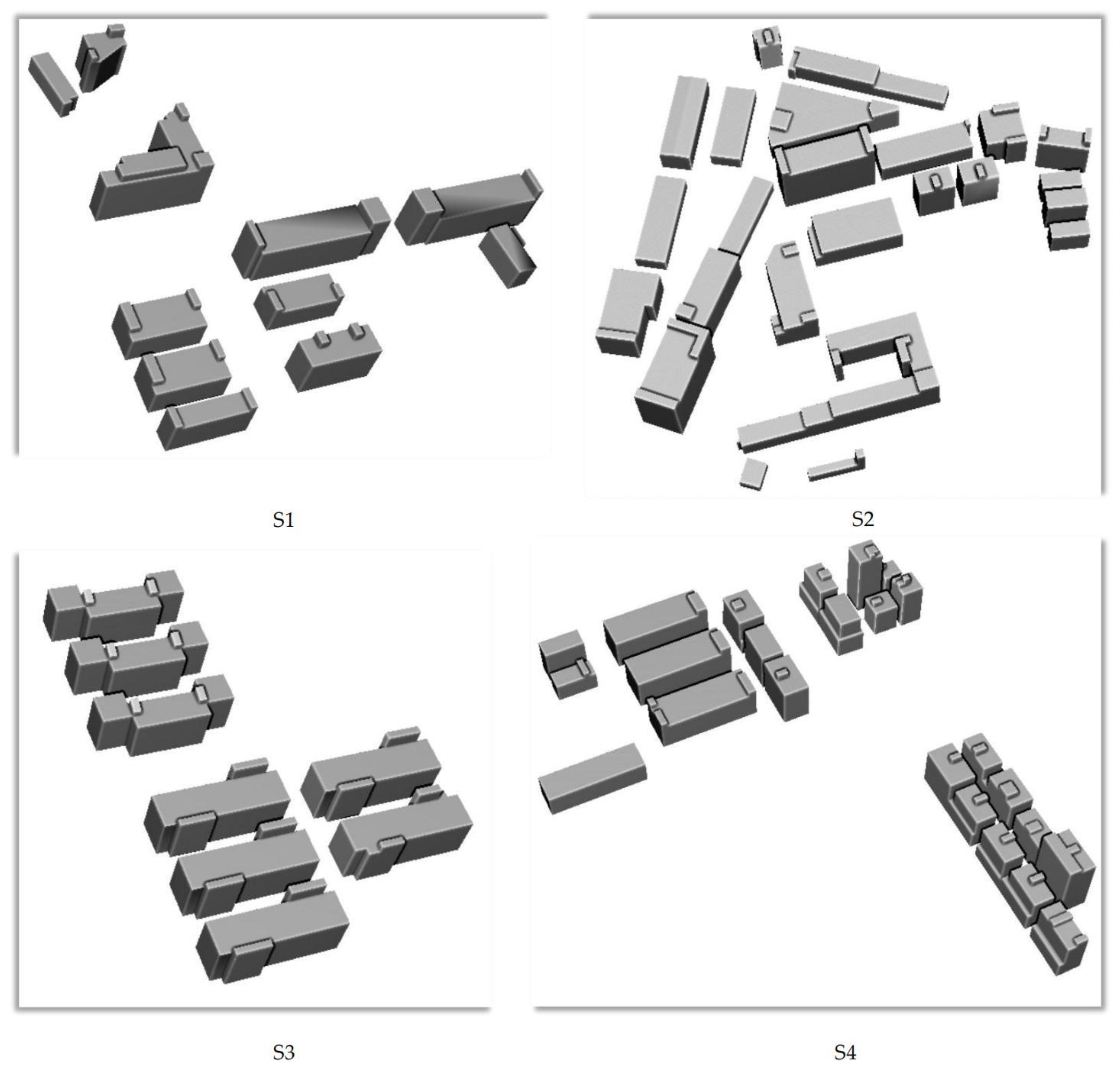 S1

S2

S3

S4