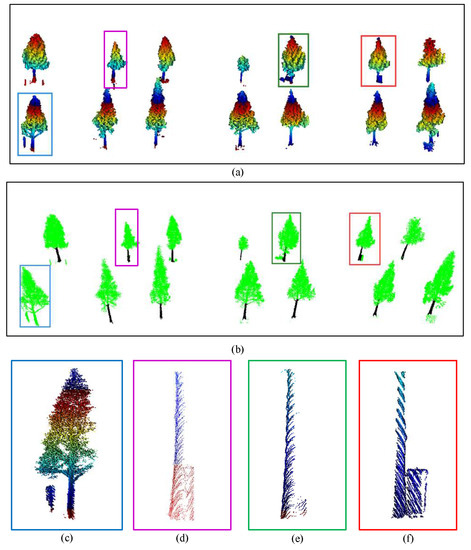 (a)

(b)

(c)

(d)

(e)

(f)