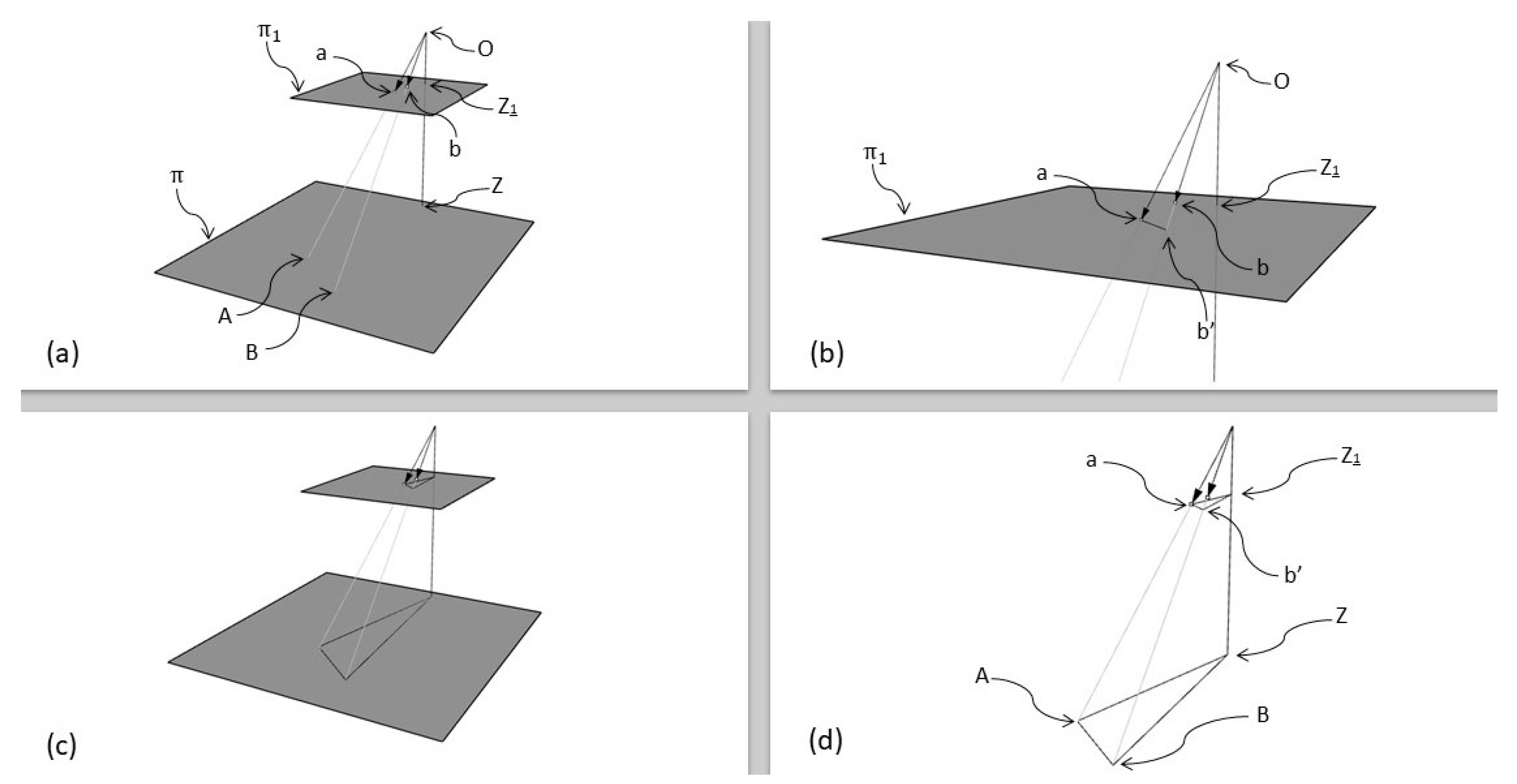 $\pi_1$
a
O
$Z_1$
b
$\pi$
Z
A
B
(a)

O
$\pi_1$
a
$Z_1$
b
b'
(b)

(c)

a
$Z_1$
b'
Z
A
B
(d)