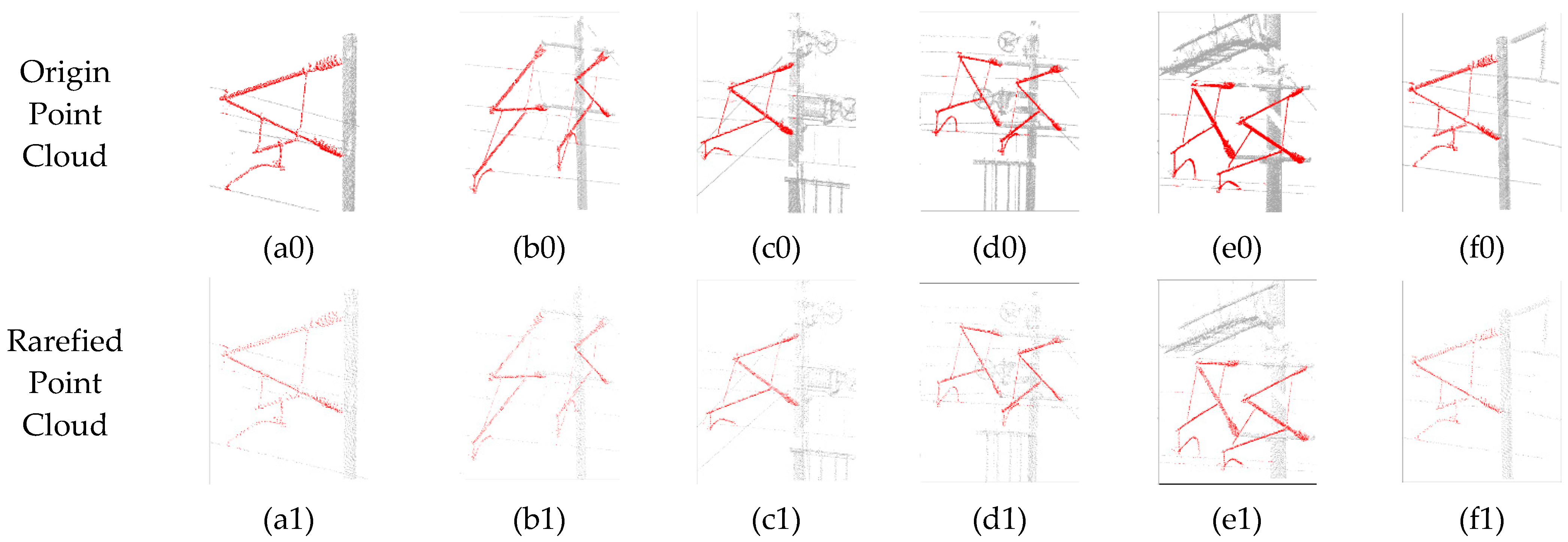 Origin Point Cloud

(a0) (b0) (c0) (d0) (e0) (f0)

Rarefied Point Cloud

(a1) (b1) (c1) (d1) (e1) (f1)