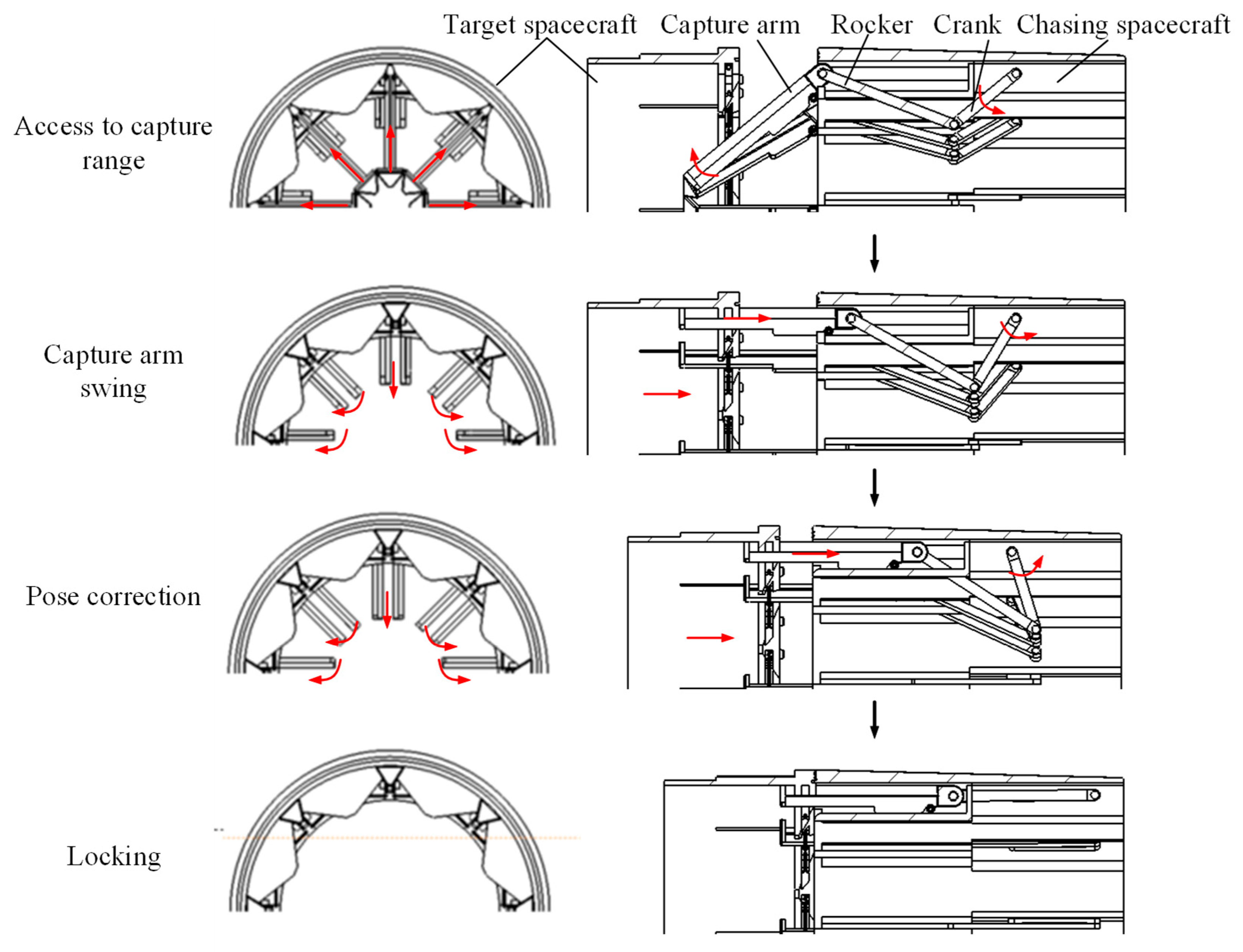 Target spacecraft Capture arm Rocker Crank Chasing spacecraft

Access to capture range

Capture arm swing

Pose correction

Locking