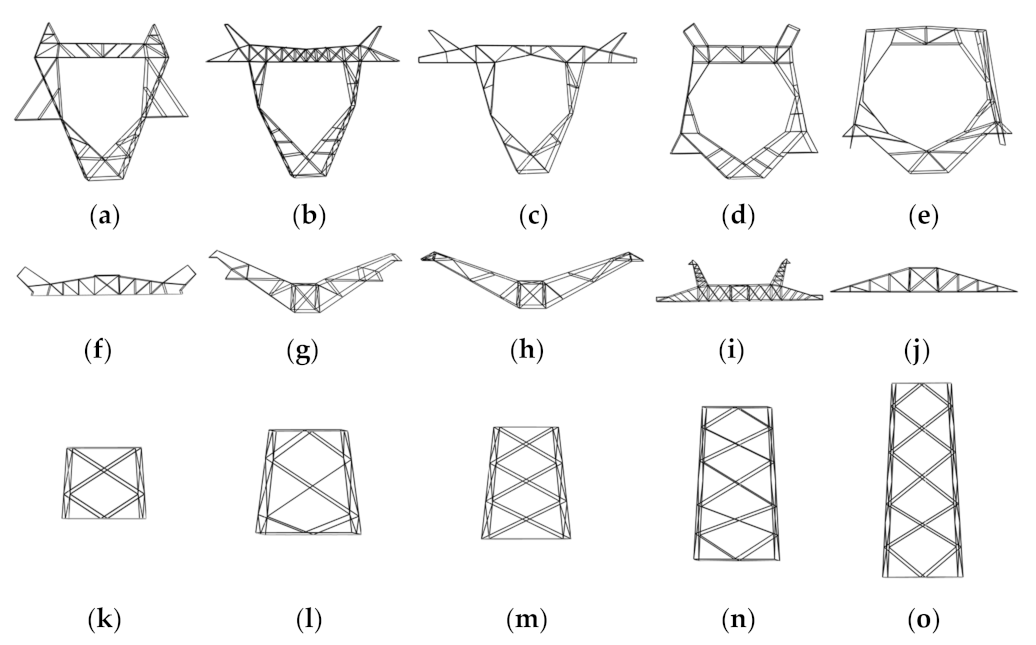 (a) (b) (c) (d) (e)

(f) (g) (h) (i) (j)

(k) (l) (m) (n) (o)