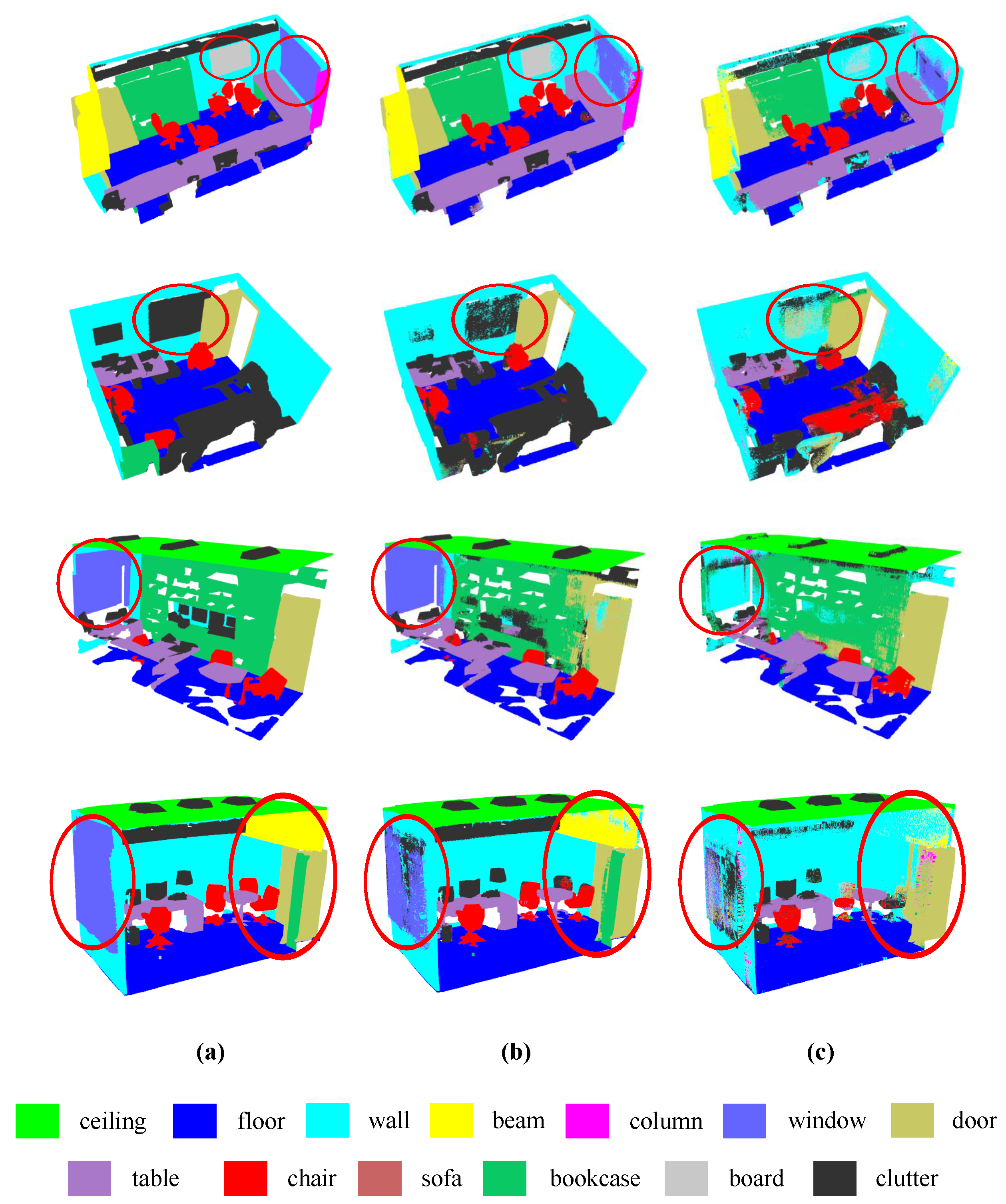 (a)

(b)

(c)

ceiling floor wall beam column window door

table chair sofa bookcase board clutter