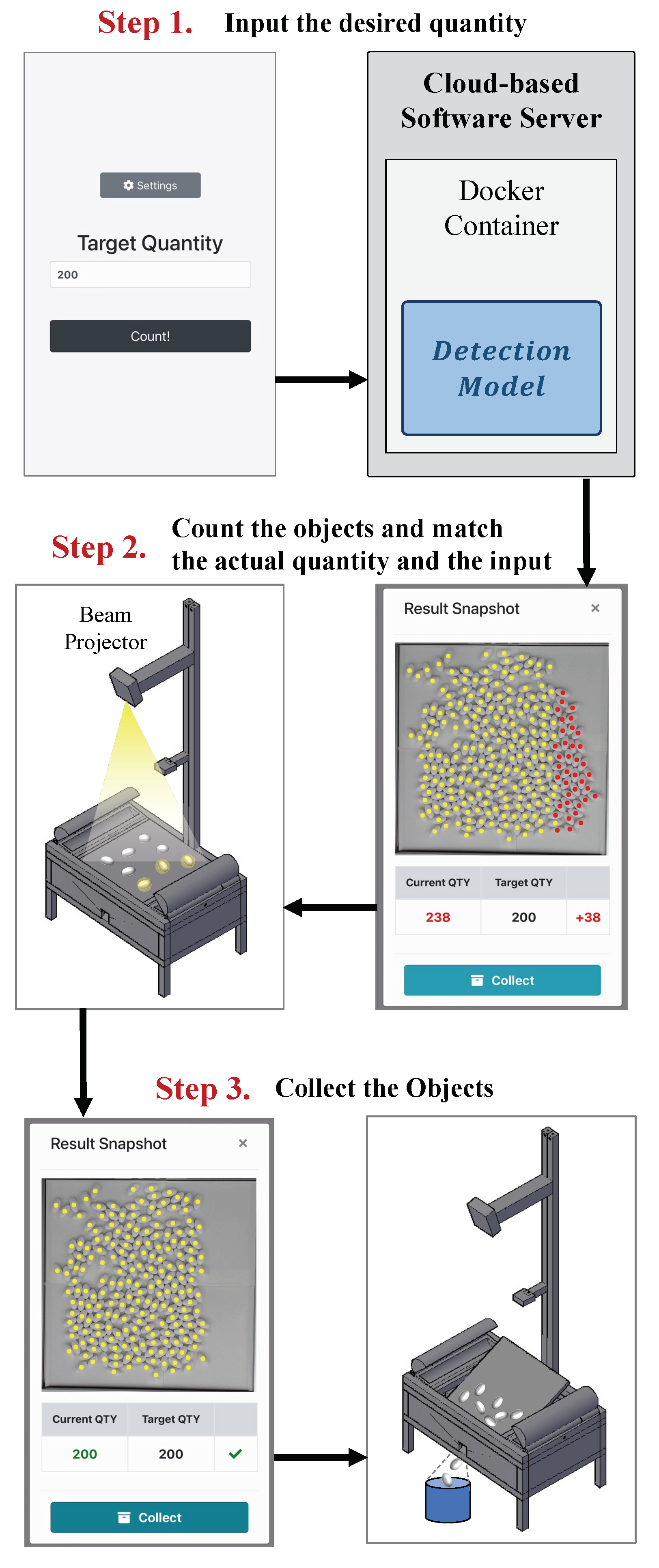 Step 1. Input the desired quantity

Settings

Target Quantity

200

Count!

Cloud-based Software Server

Docker Container

Detection Model

Step 2. Count the objects and match the actual quantity and the input

Beam Projector

Result Snapshot ×

| Current QTY | Target QTY | |
|---|---|---|
| 238 | 200 | +38 |

Collect

Step 3. Collect the Objects

Result Snapshot ×

| Current QTY | Target QTY | |
|---|---|---|
| 200 | 200 | ✓ |

Collect