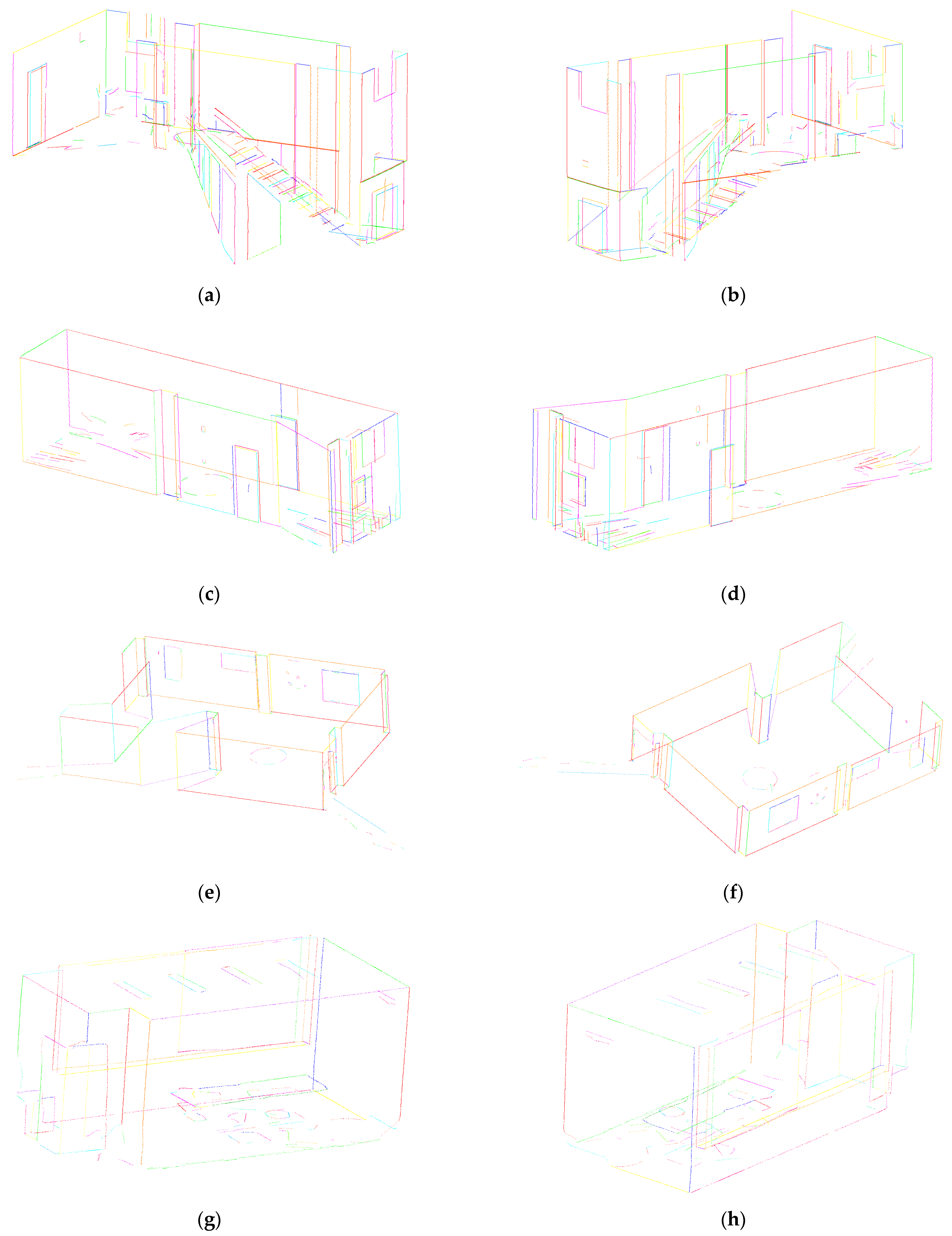 (a)

(b)

(c)

(d)

(e)

(f)

(g)

(h)