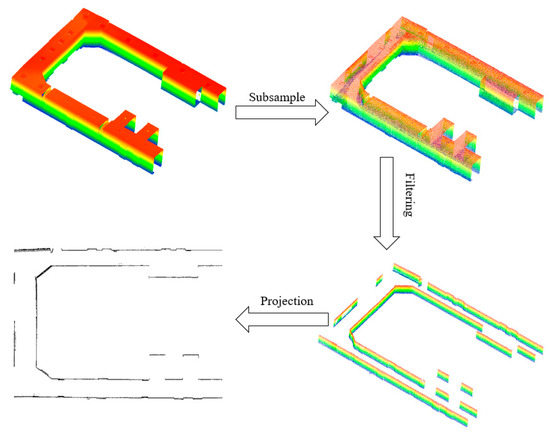 Subsample

Filtering

Projection