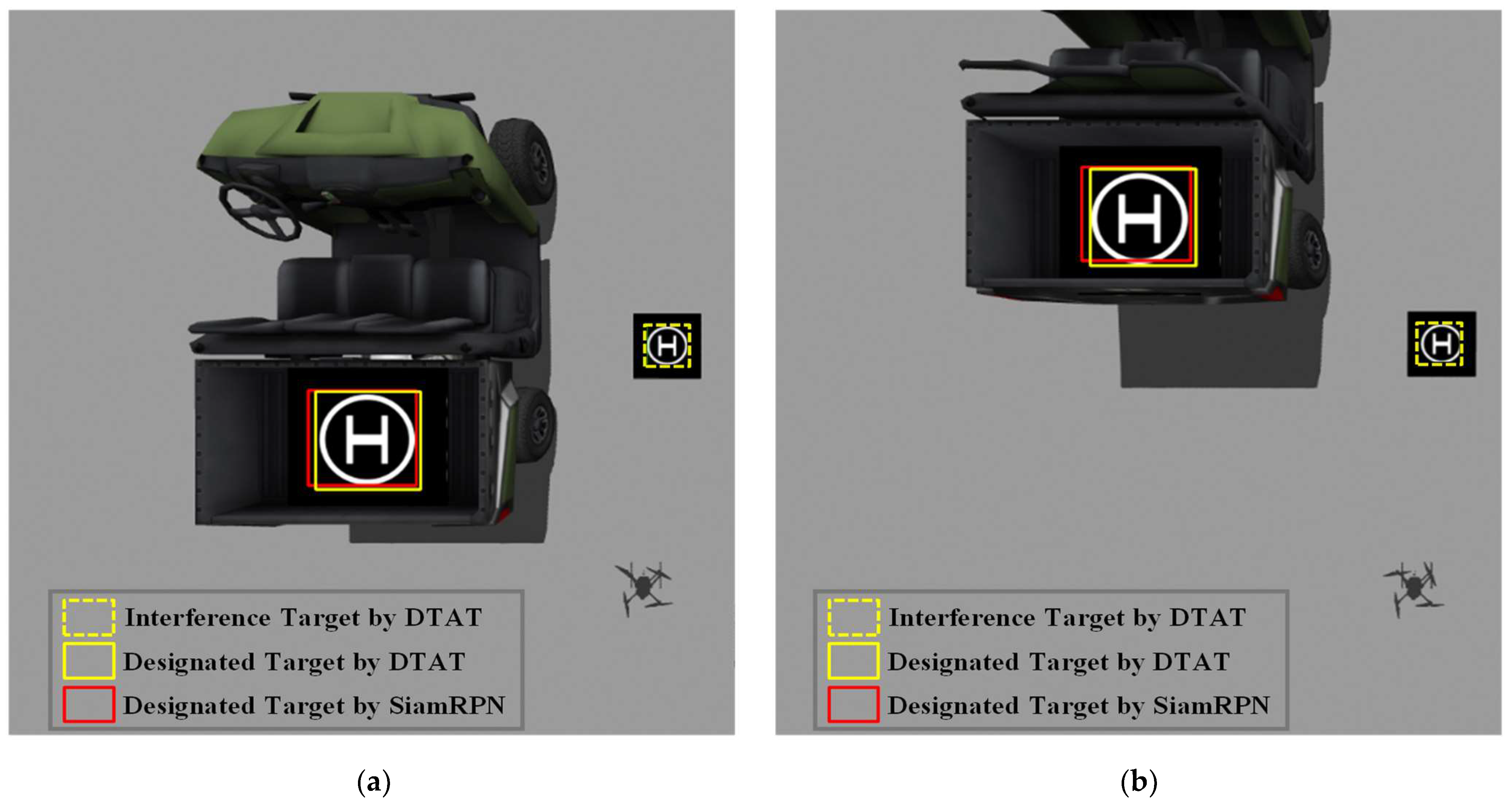 H

H

Interference Target by DTAT
Designated Target by DTAT
Designated Target by SiamRPN

(a)

H

H

Interference Target by DTAT
Designated Target by DTAT
Designated Target by SiamRPN

(b)