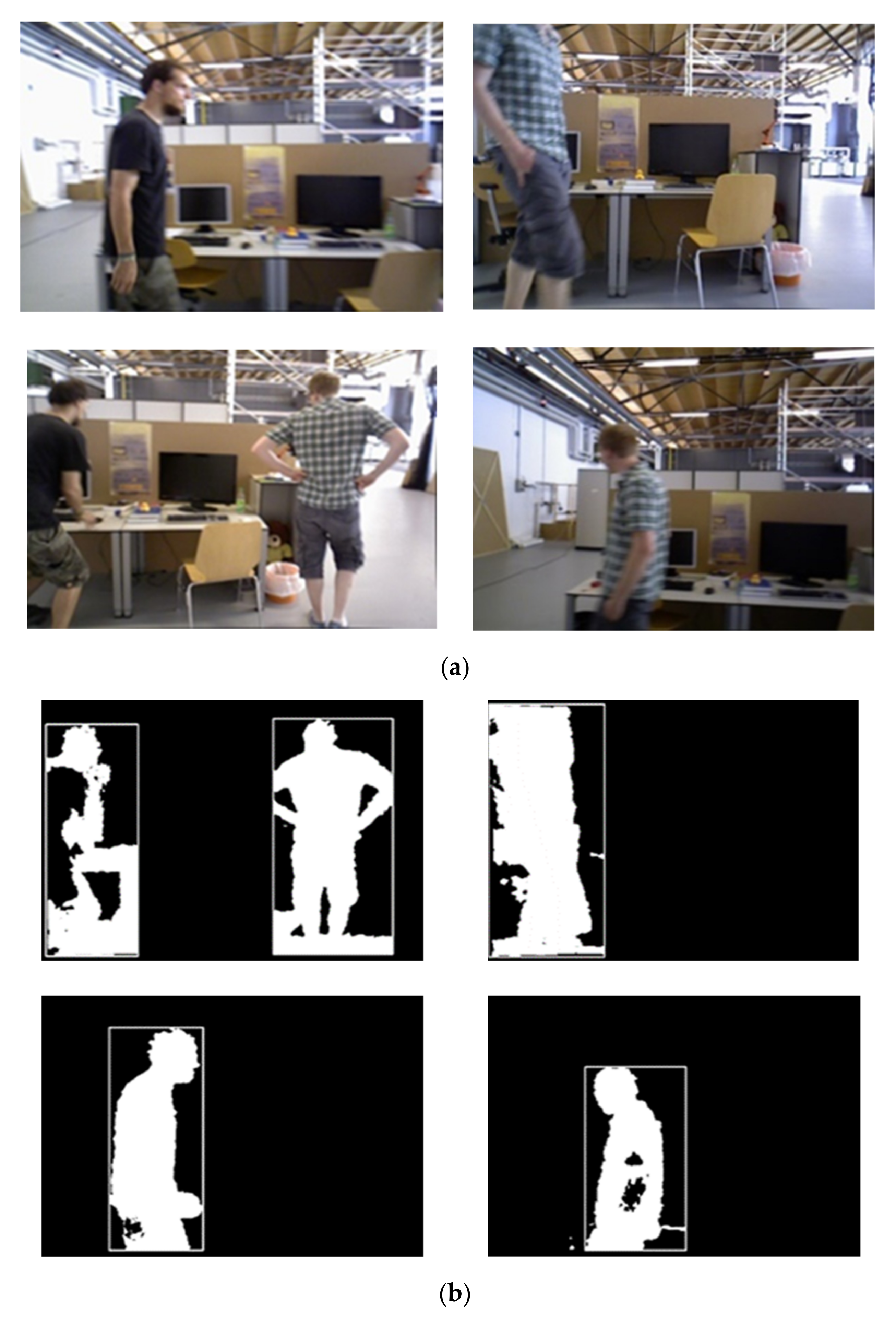 (a)

(b)