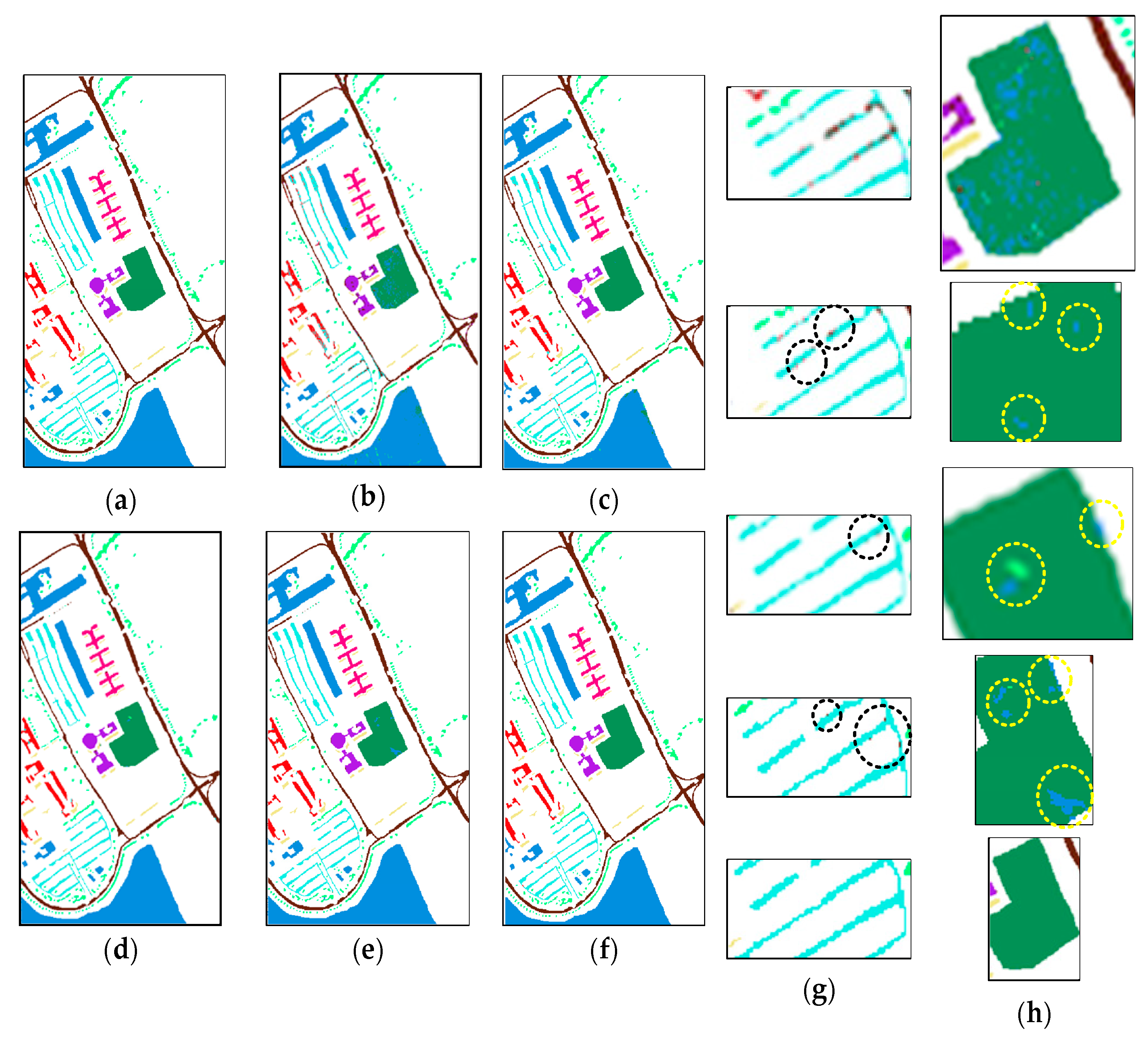 (a) (b) (c)

(d) (e) (f)

(g)

(h)