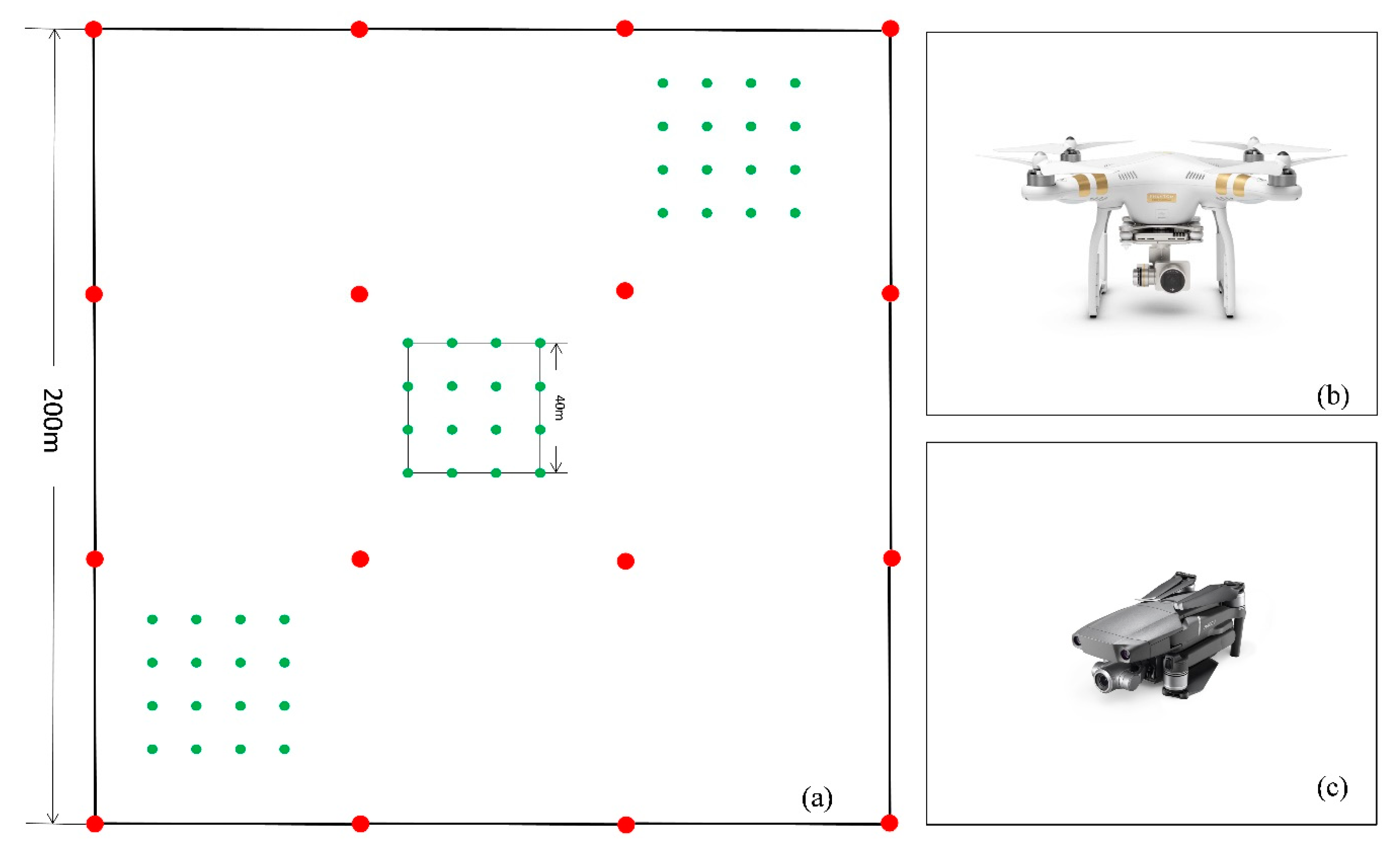 200m

40m

(a)

(b)

(c)