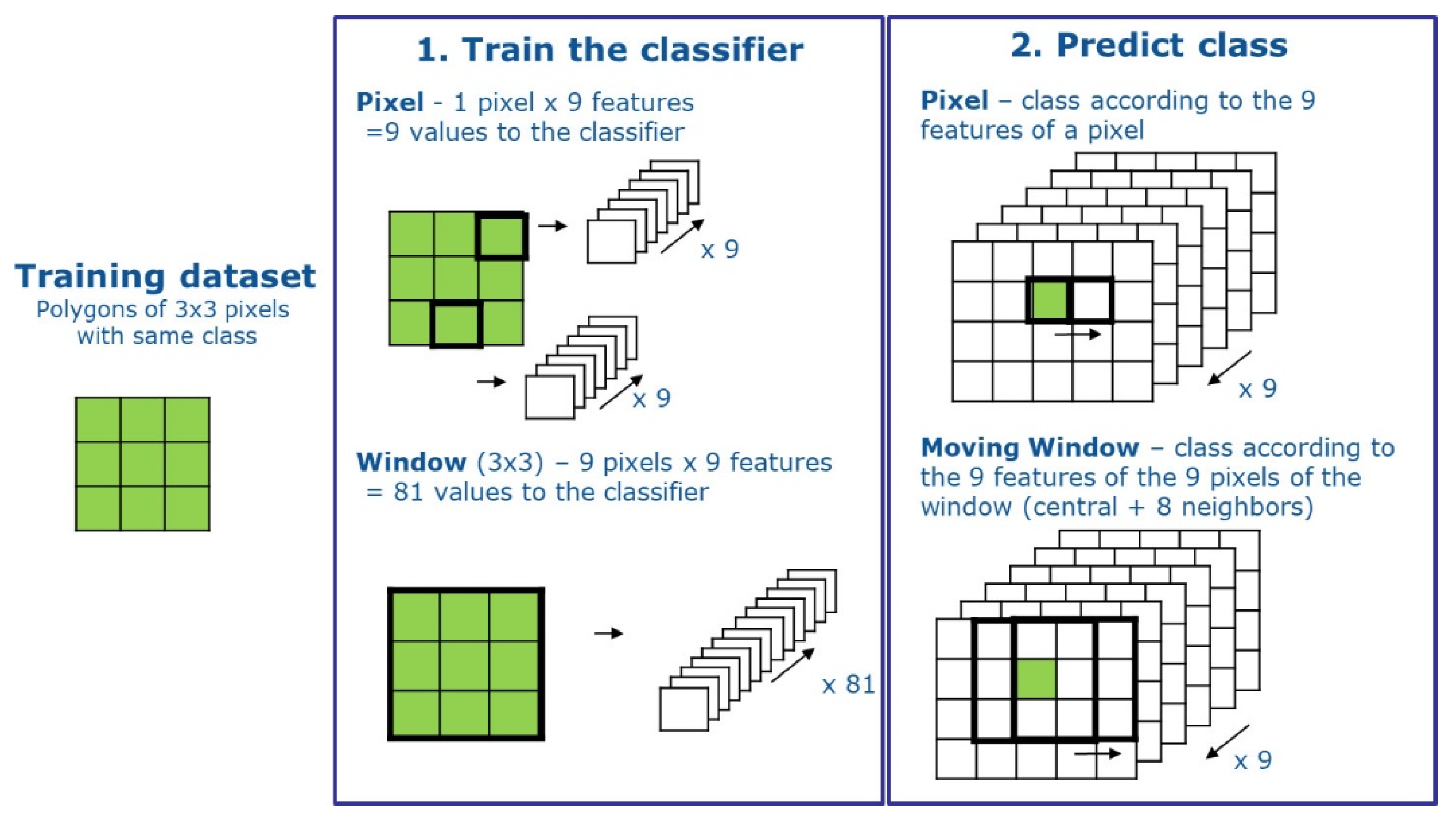 Training dataset
Polygons of 3x3 pixels with same class

1. Train the classifier

Pixel - 1 pixel x 9 features =9 values to the classifier

x 9

x 9

Window (3x3) – 9 pixels x 9 features = 81 values to the classifier

x 81

2. Predict class

Pixel – class according to the 9 features of a pixel

x 9

Moving Window – class according to the 9 features of the 9 pixels of the window (central + 8 neighbors)

x 9