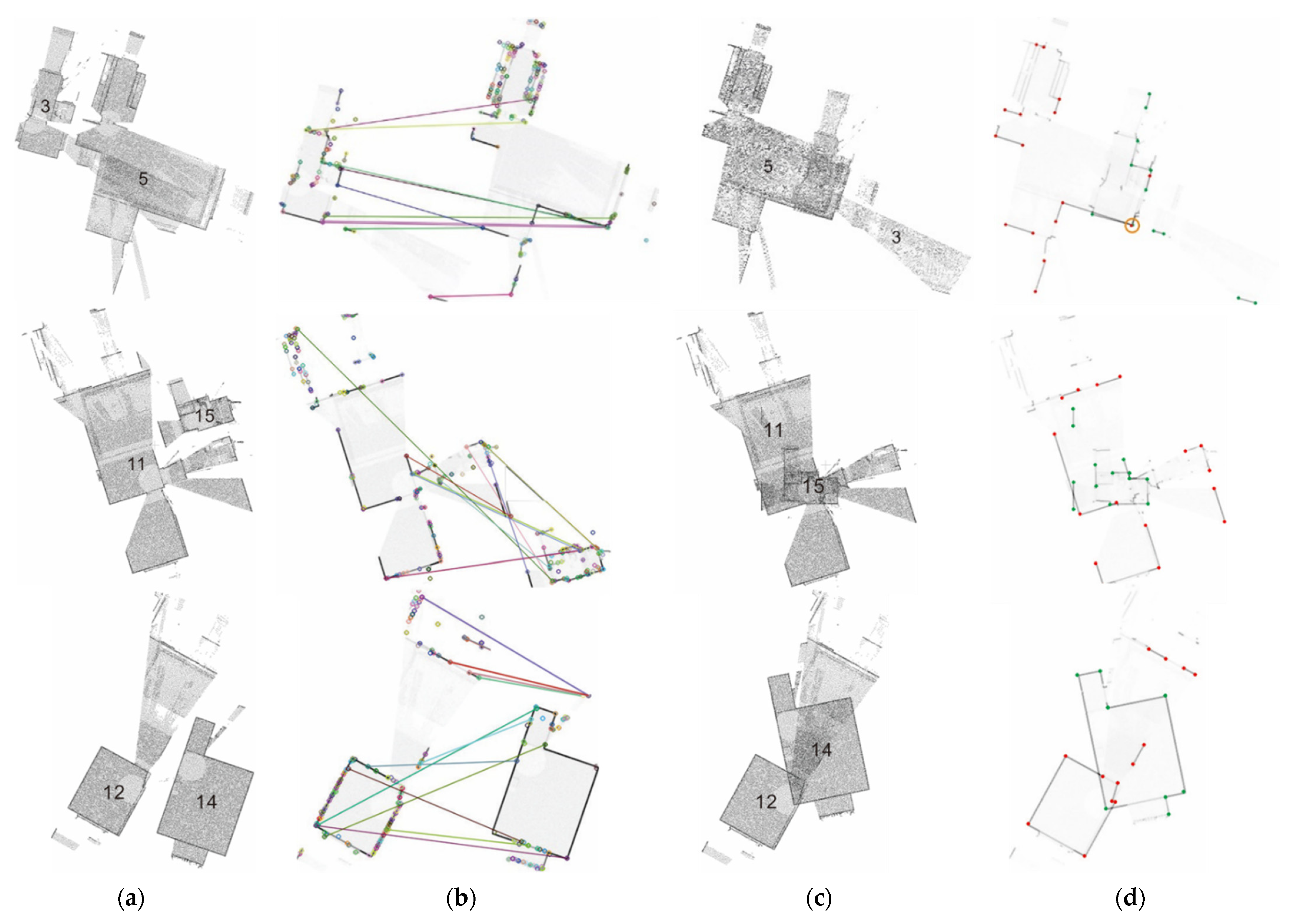 3
5
5
3
15
11
11
15
12
14
14
12
(a)
(b)
(c)
(d)