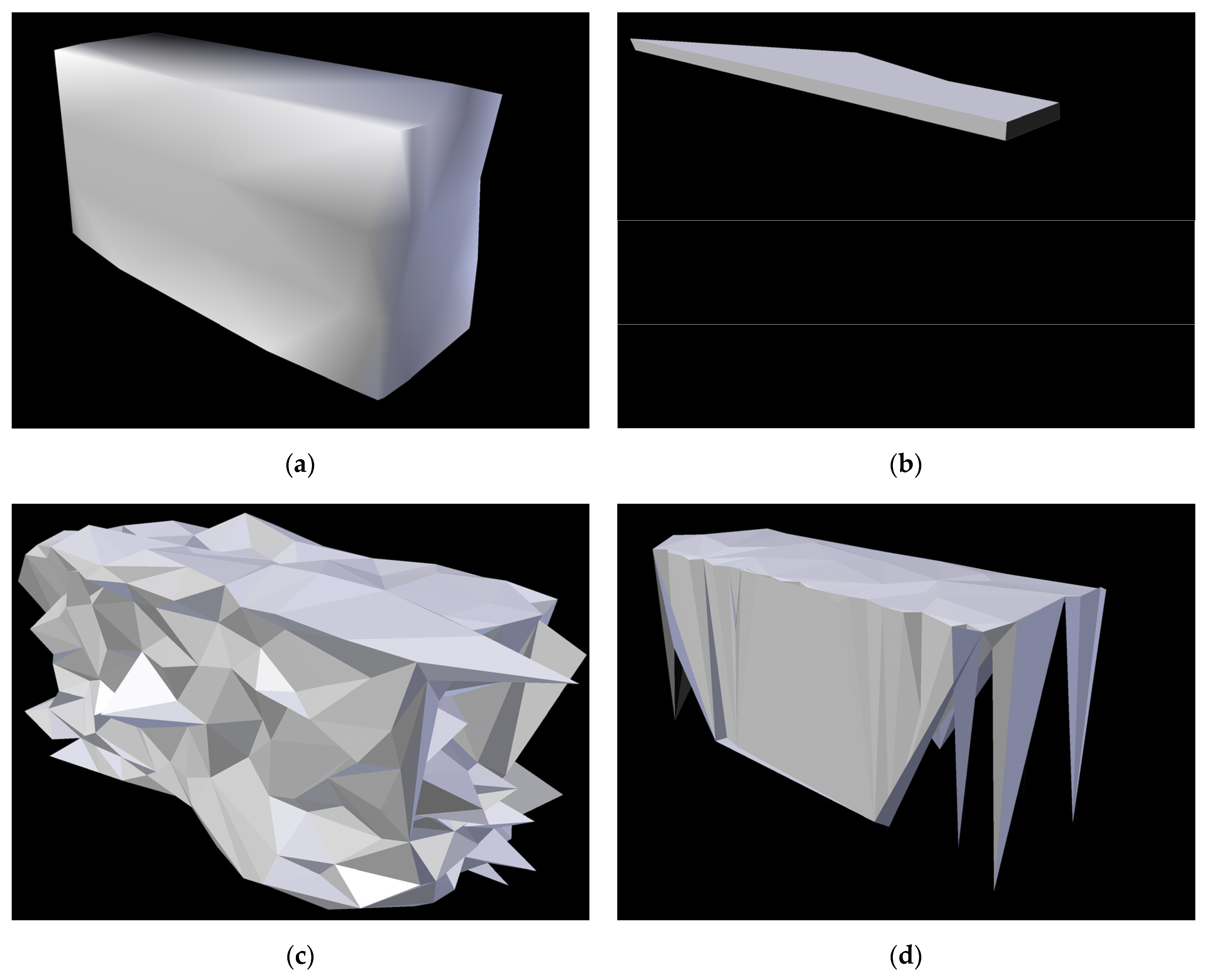 (a)

(b)

(c)

(d)