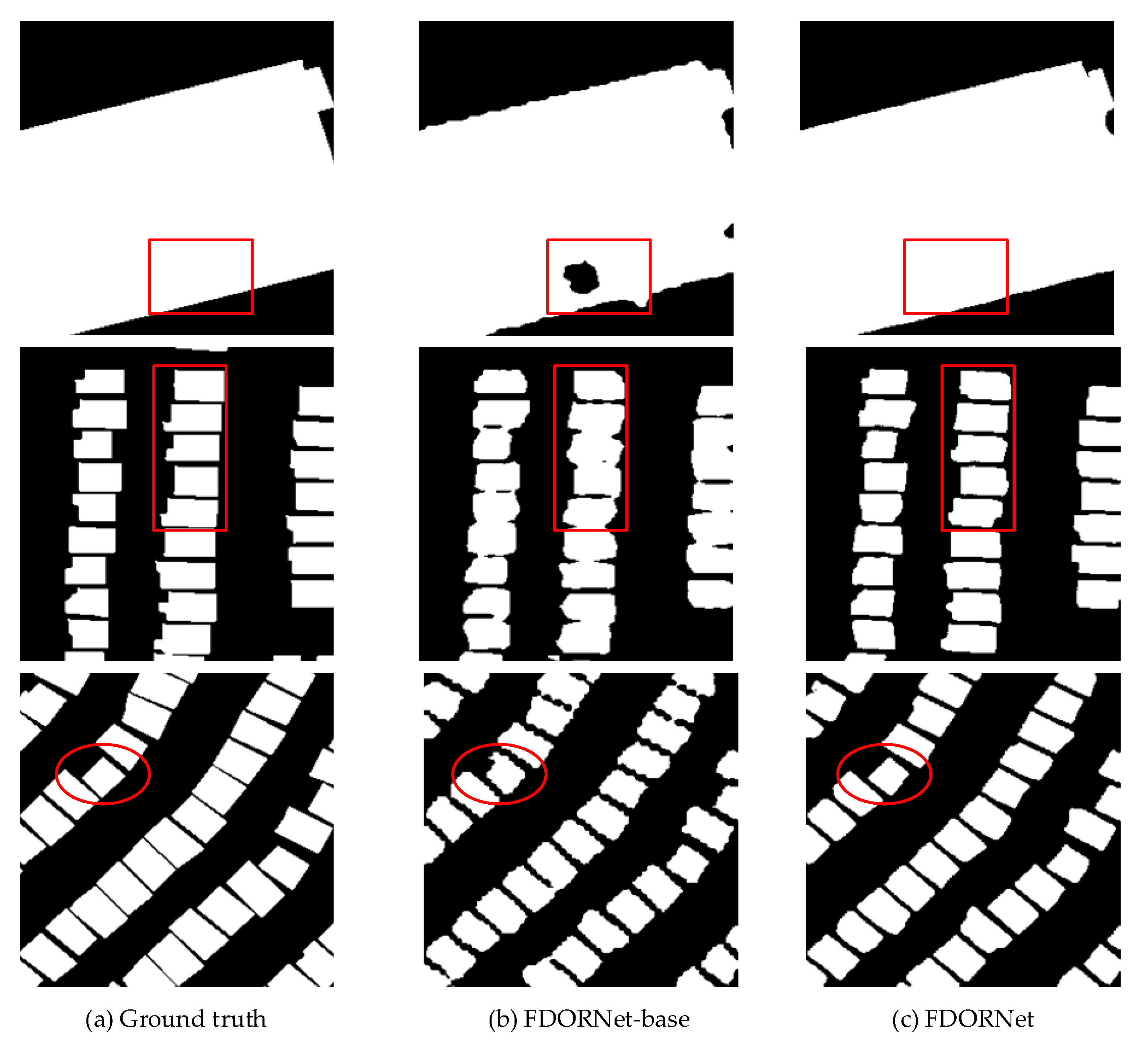 (a) Ground truth

(b) FDORNet-base

(c) FDORNet