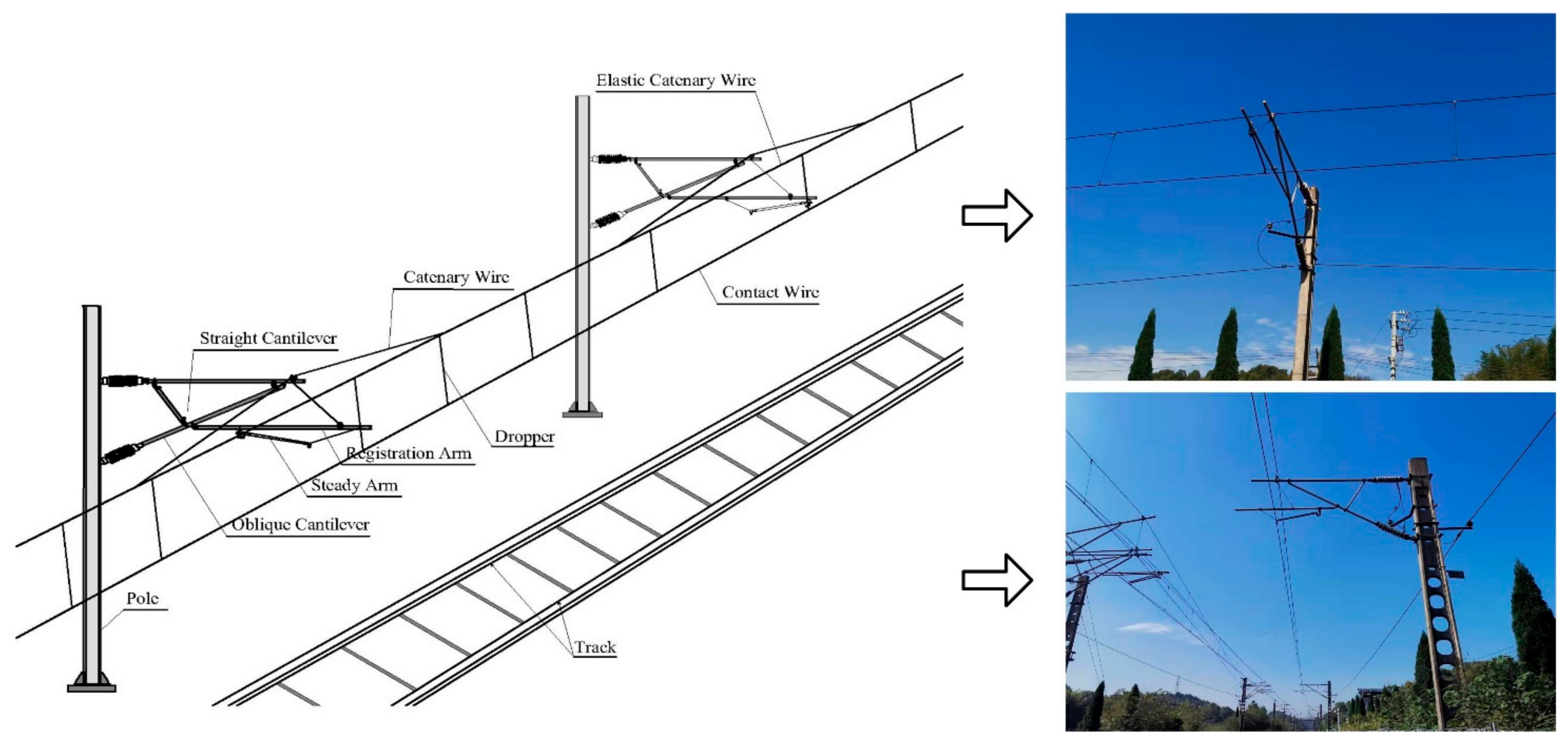 Elastic Catenary Wire

Catenary Wire

Contact Wire

Straight Cantilever

Dropper

Registration Arm

Steady Arm

Oblique Cantilever

Pole

Track