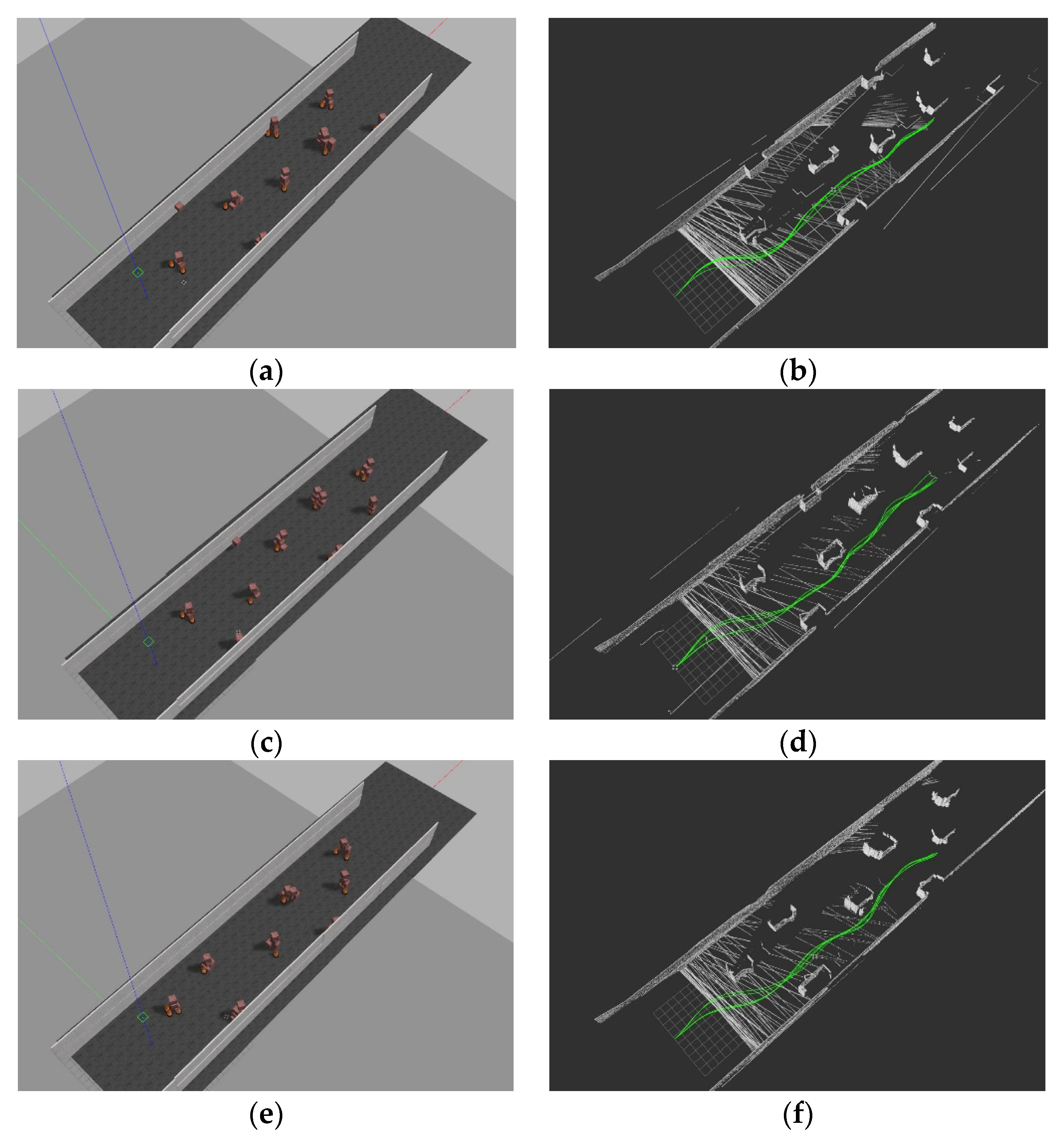 (a)

(b)

(c)

(d)

(e)

(f)