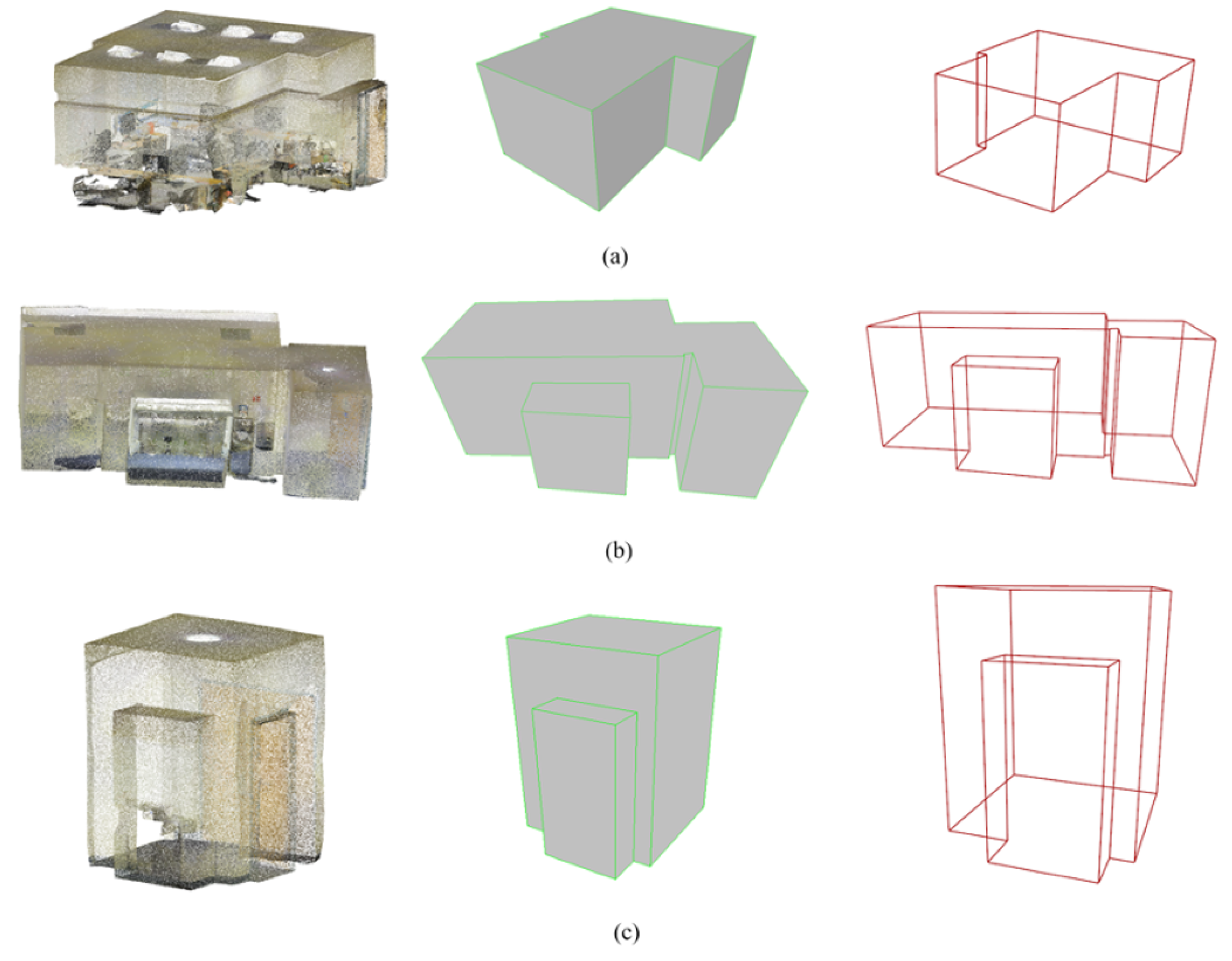 (a)

(b)

(c)