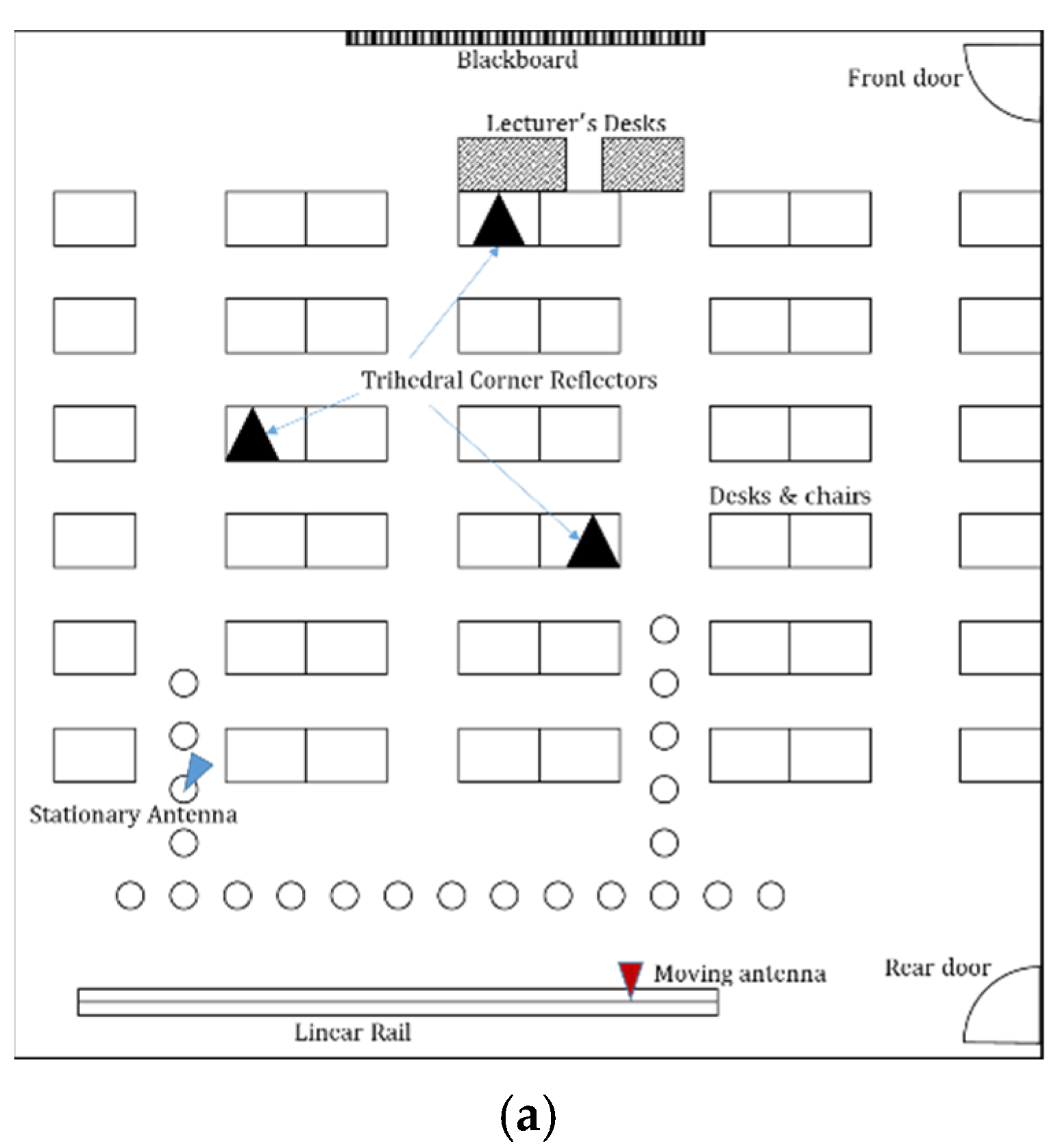 Blackboard

Front door

Lecturer's Desks

Trihedral Corner Reflectors

Desks & chairs

Stationary Antenna

Moving antenna

Rear door

Linear Rail

(a)