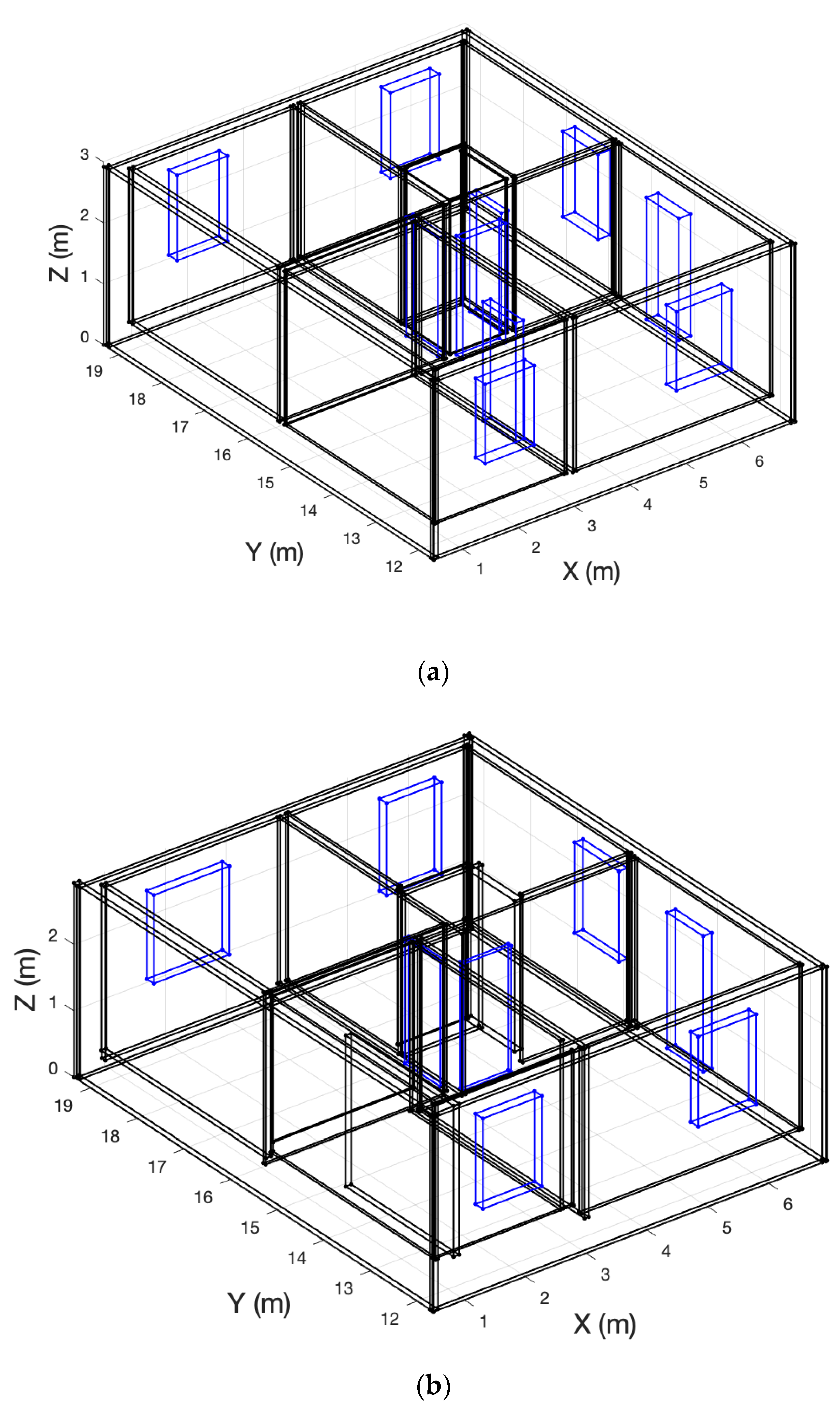 3
2
1
0
Z (m)
19
18
17
16
15
14
13
12
Y (m)
1
2
3
4
5
6
X (m)

(a)

2
1
0
Z (m)
19
18
17
16
15
14
13
12
Y (m)
1
2
3
4
5
6
X (m)

(b)