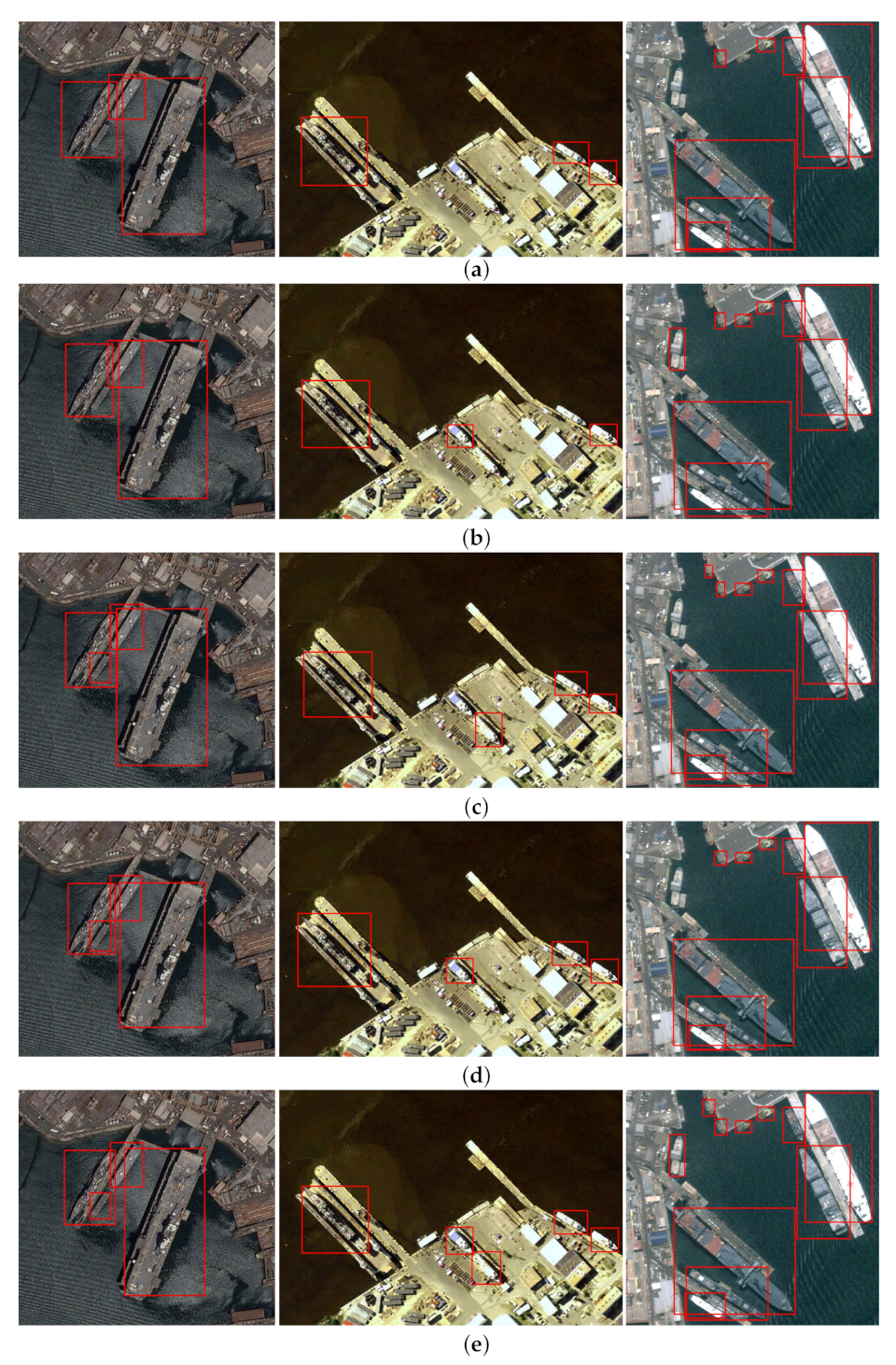 (a)

(b)

(c)

(d)

(e)