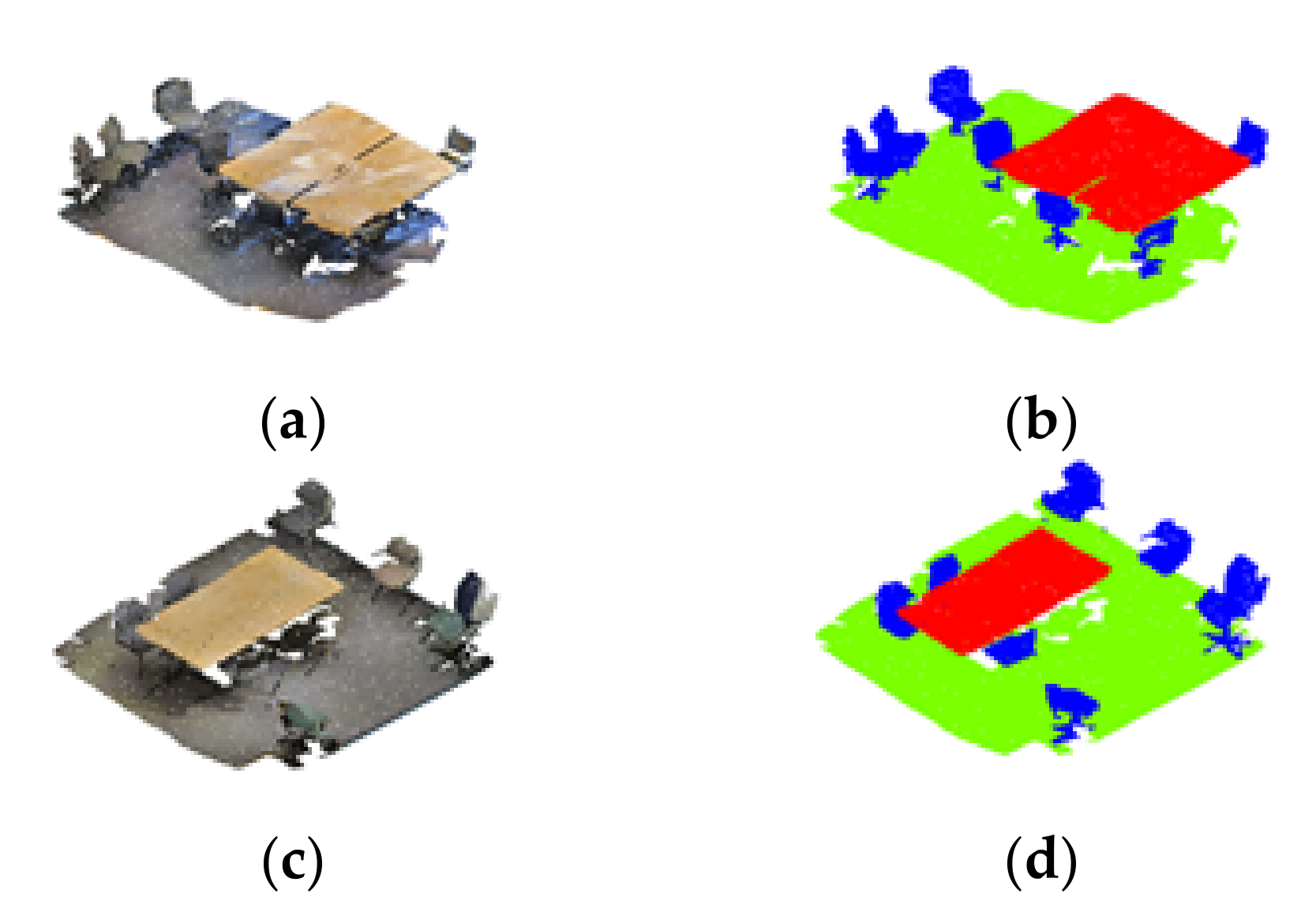 (a)

(b)

(c)

(d)