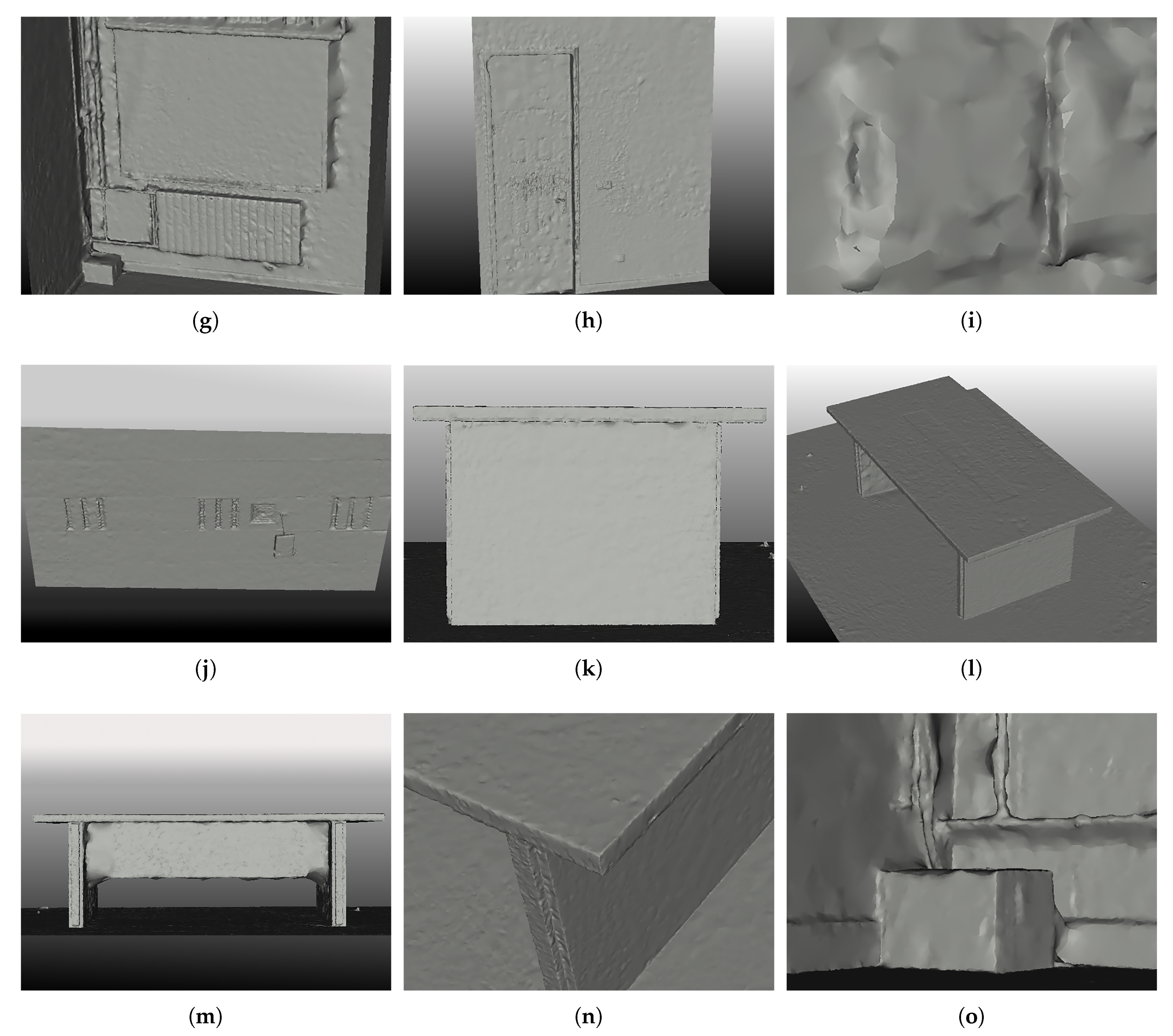 (g)

(h)

(i)

(j)

(k)

(l)

(m)

(n)

(o)