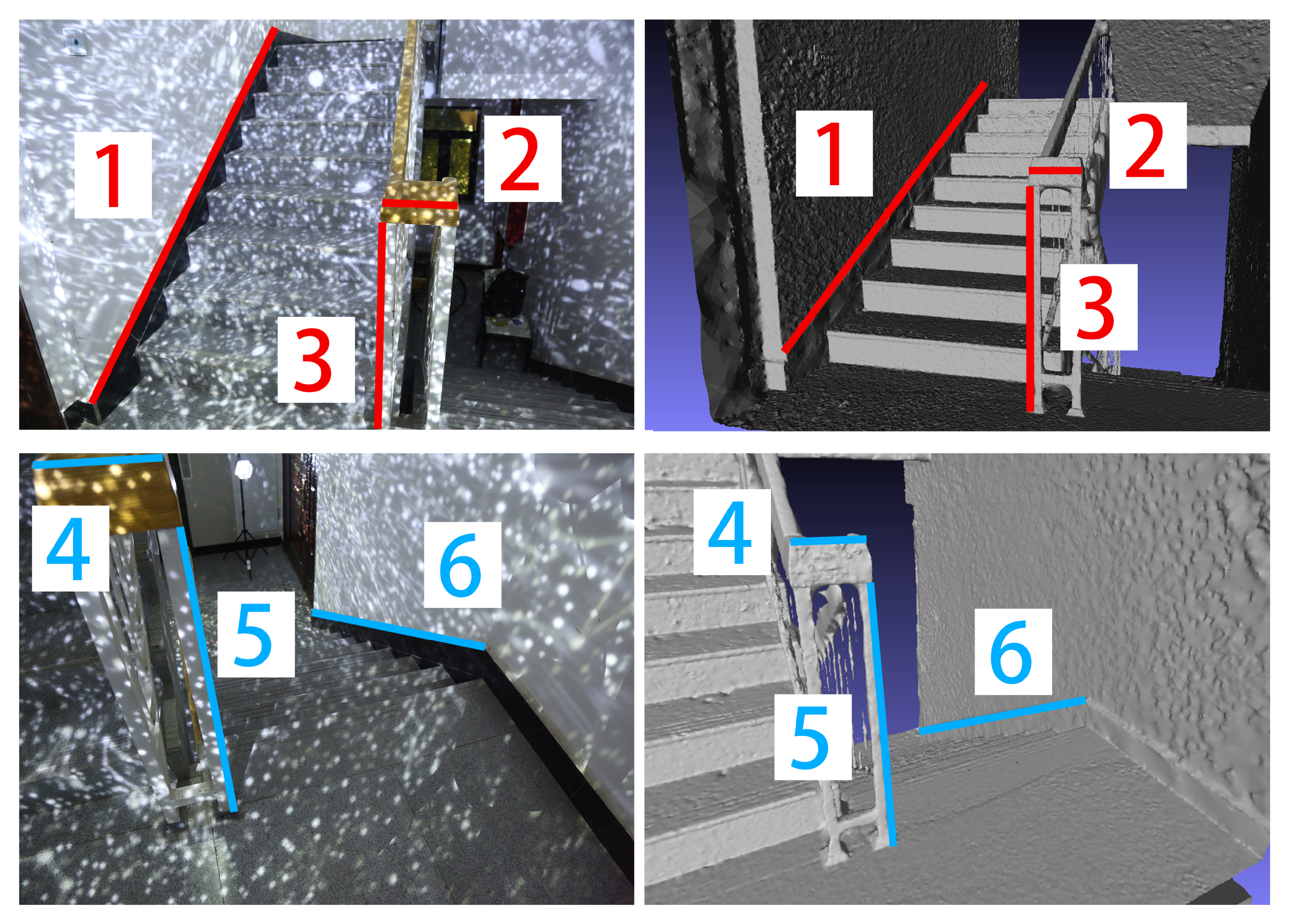 1
2
3
1
2
3
4
5
6
4
5
6