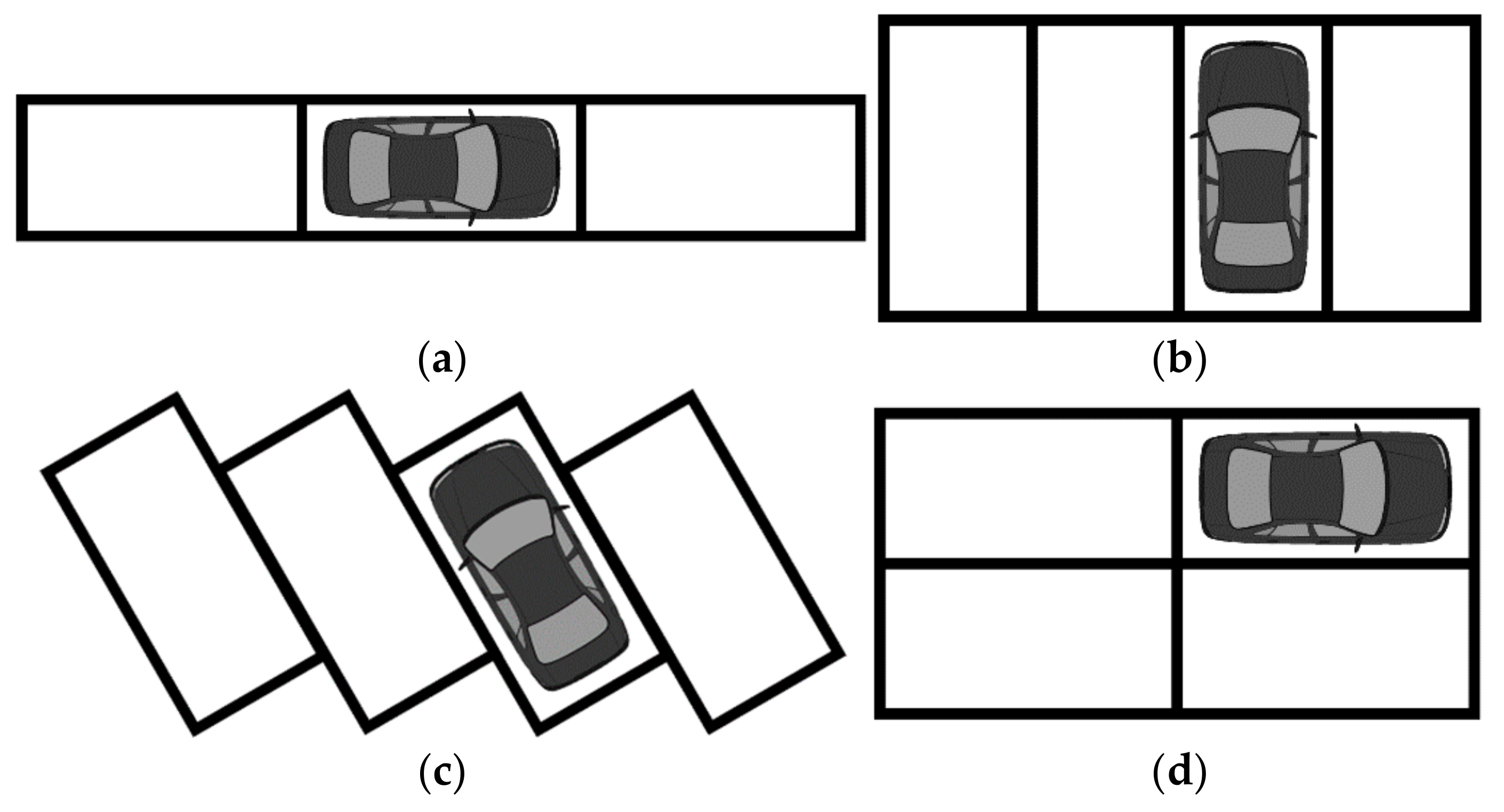 (a)

(b)

(c)

(d)