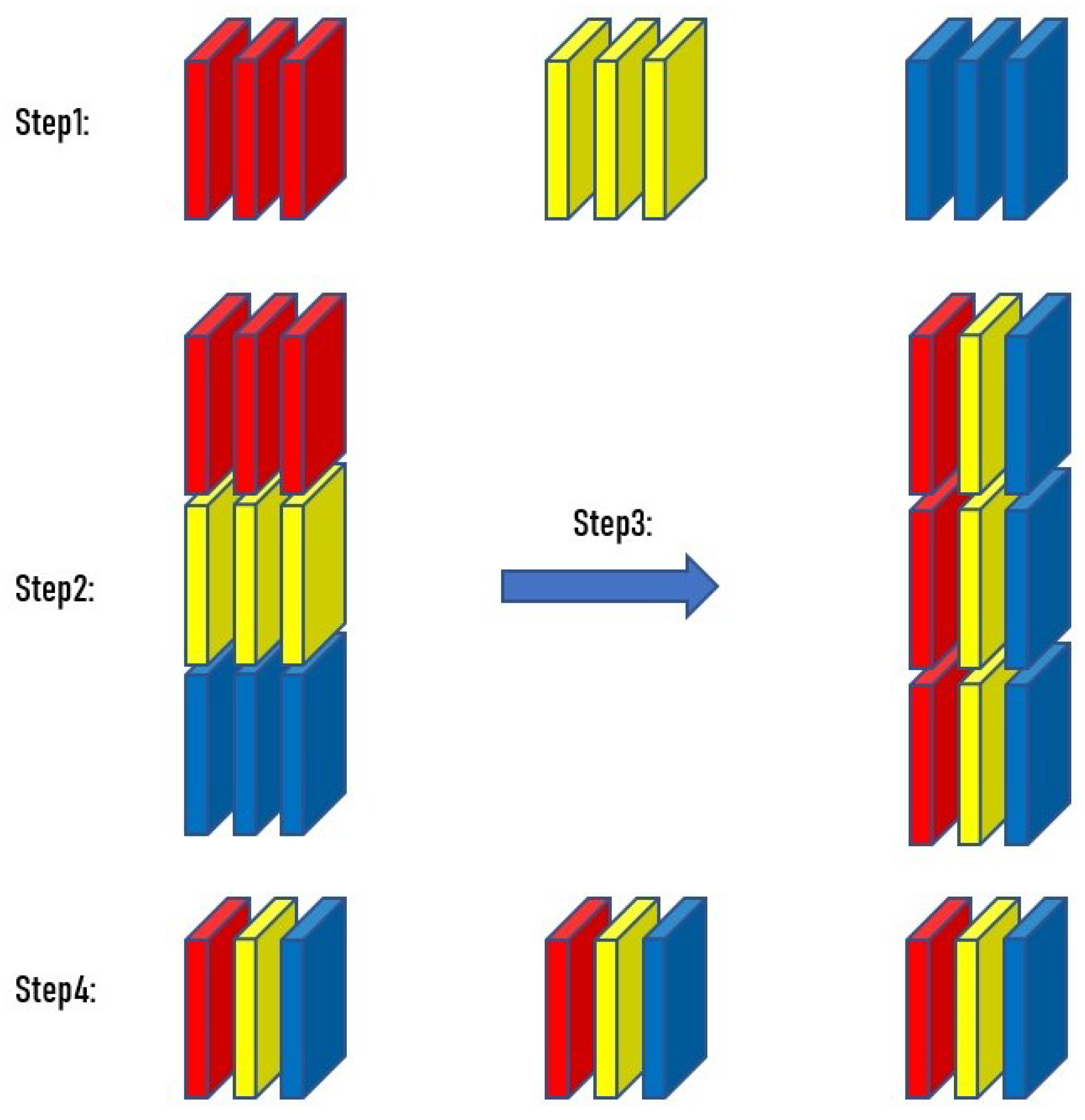 Step1:

Step2:

Step3:

Step4: