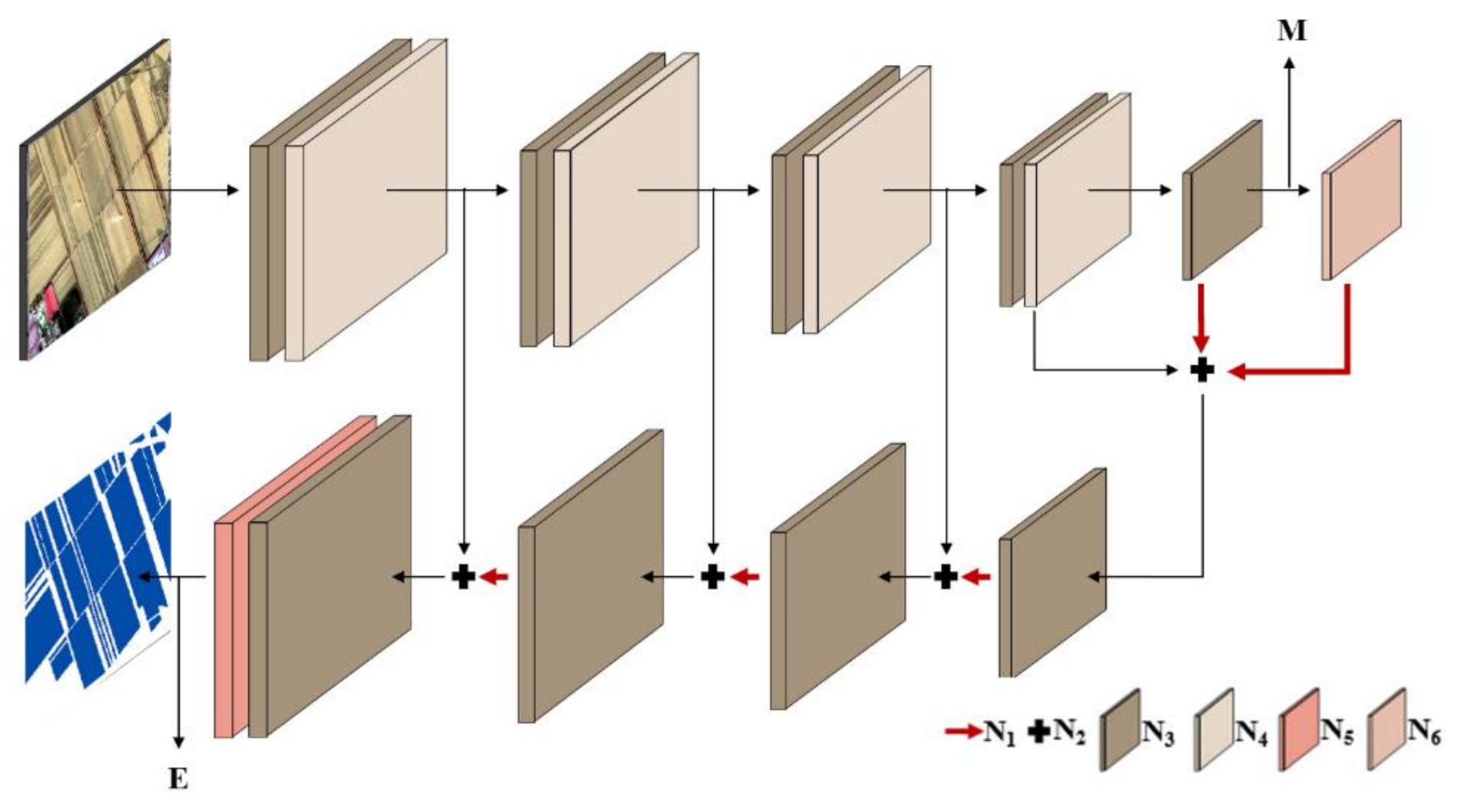 M

E

$N_1$ $N_2$ $N_3$ $N_4$ $N_5$ $N_6$