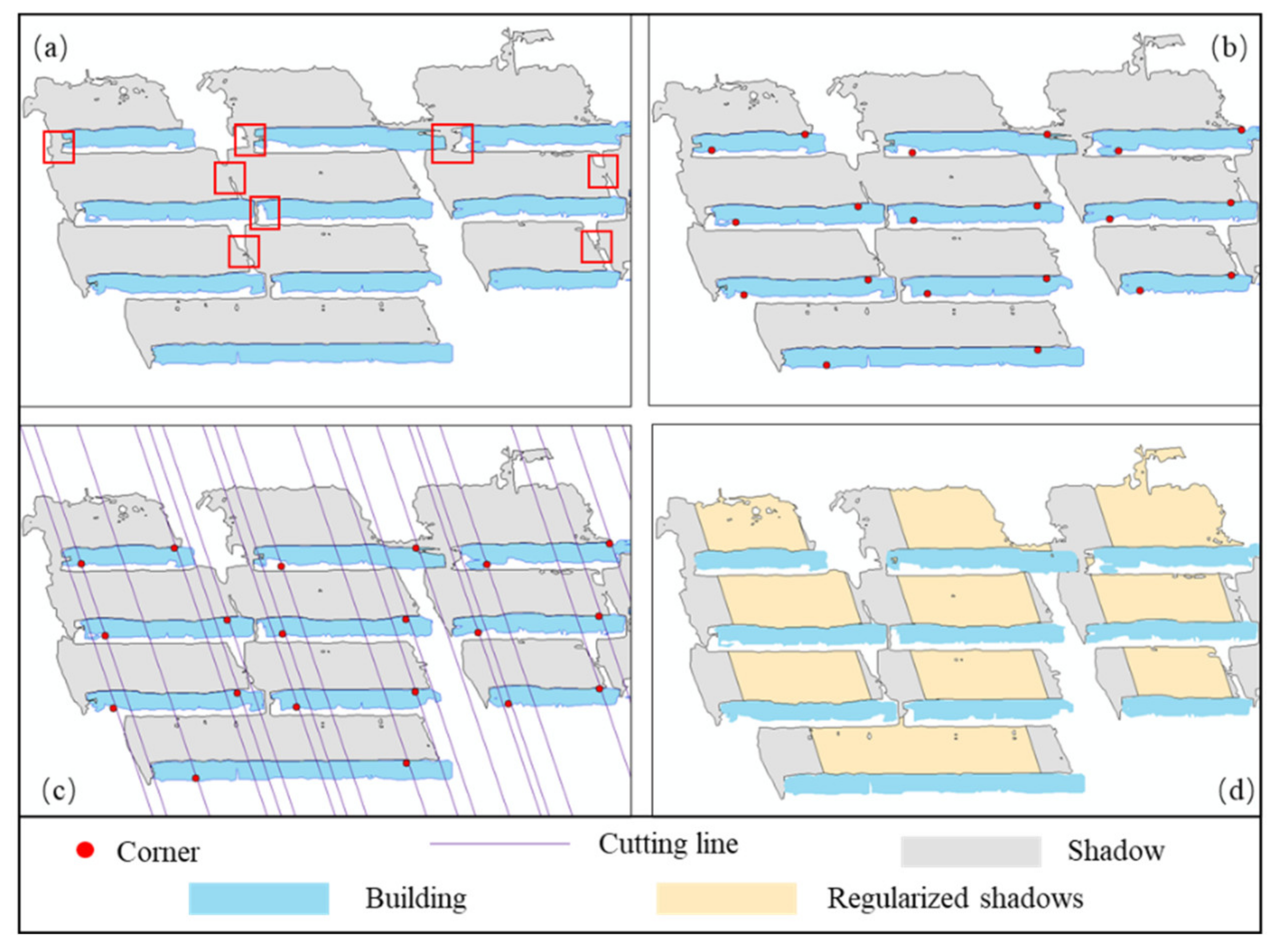 (a)

(b)

(c)

(d)

Corner

Cutting line

Shadow

Building

Regularized shadows