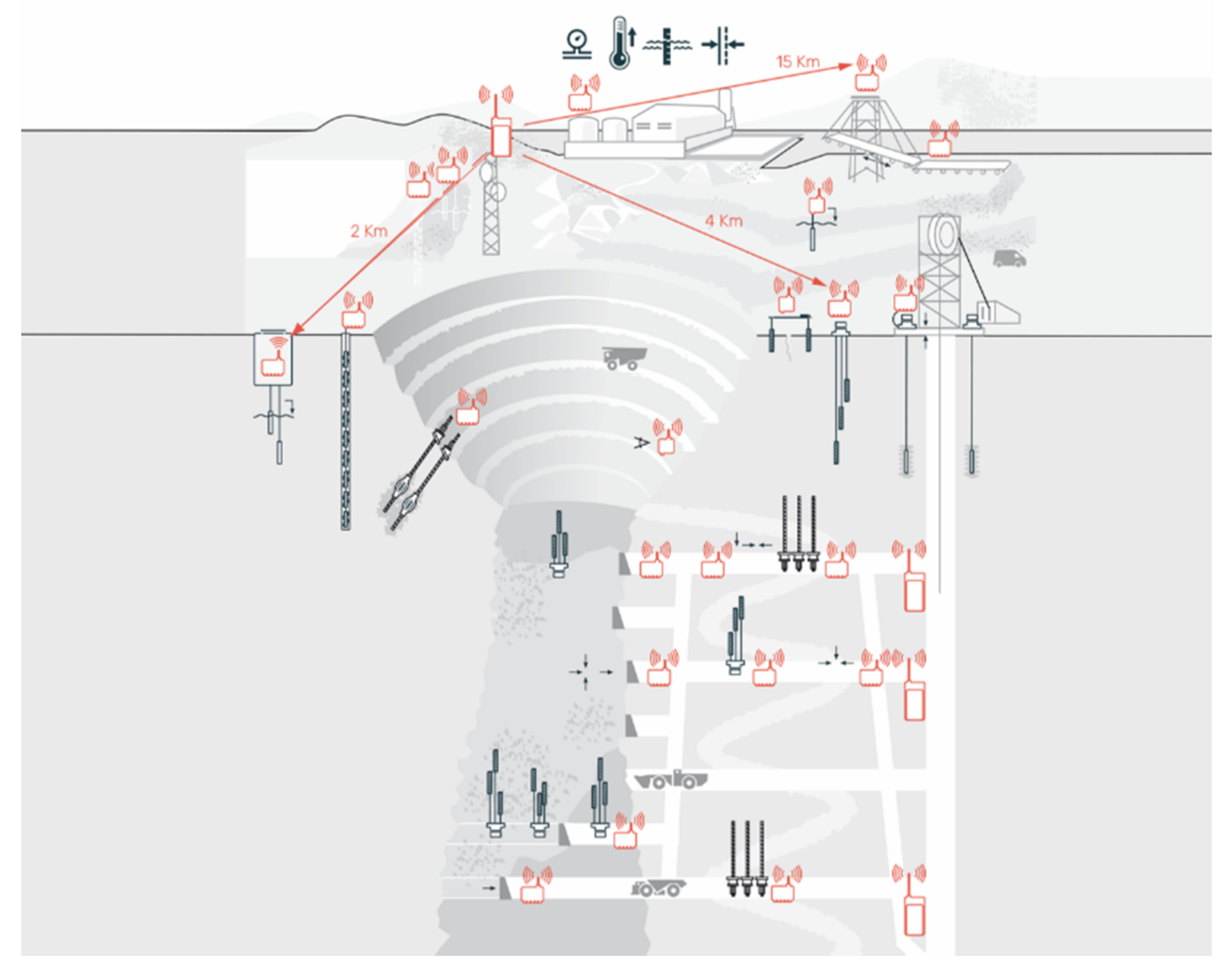 15 Km

2 Km

4 Km