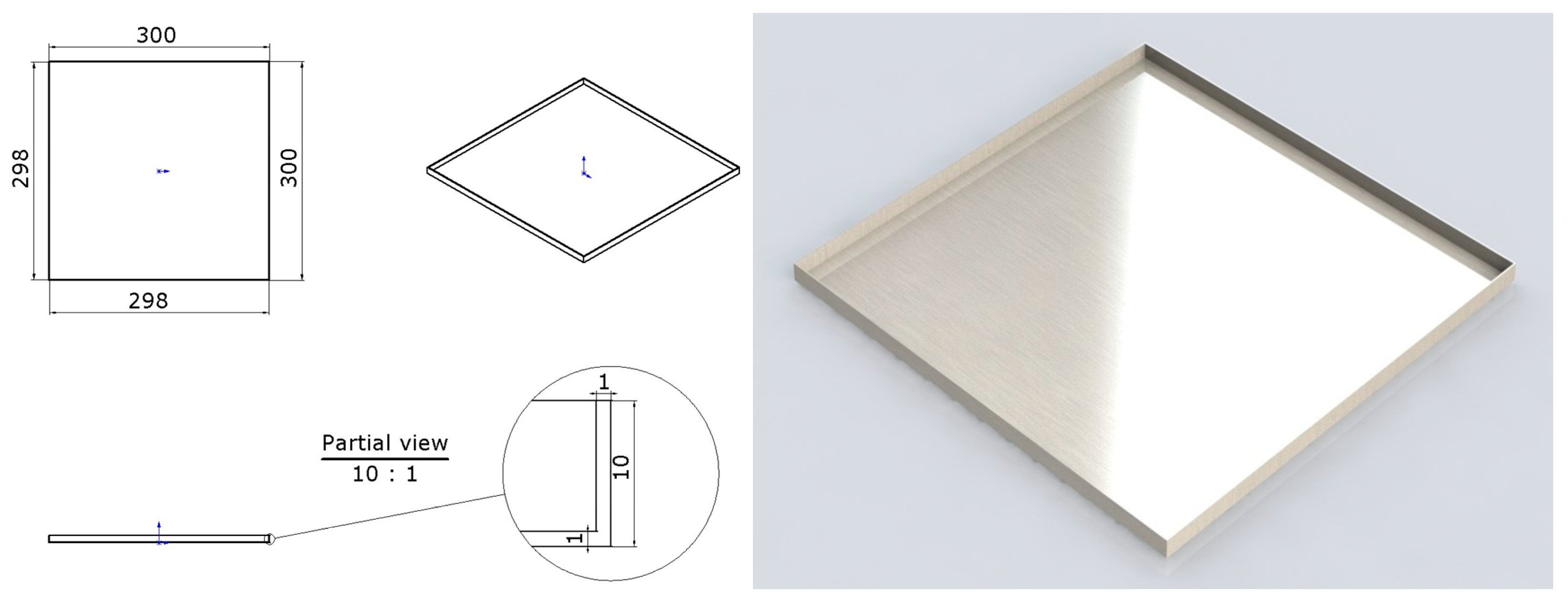 300

298

300

298

Partial view
10 : 1

1

10

1