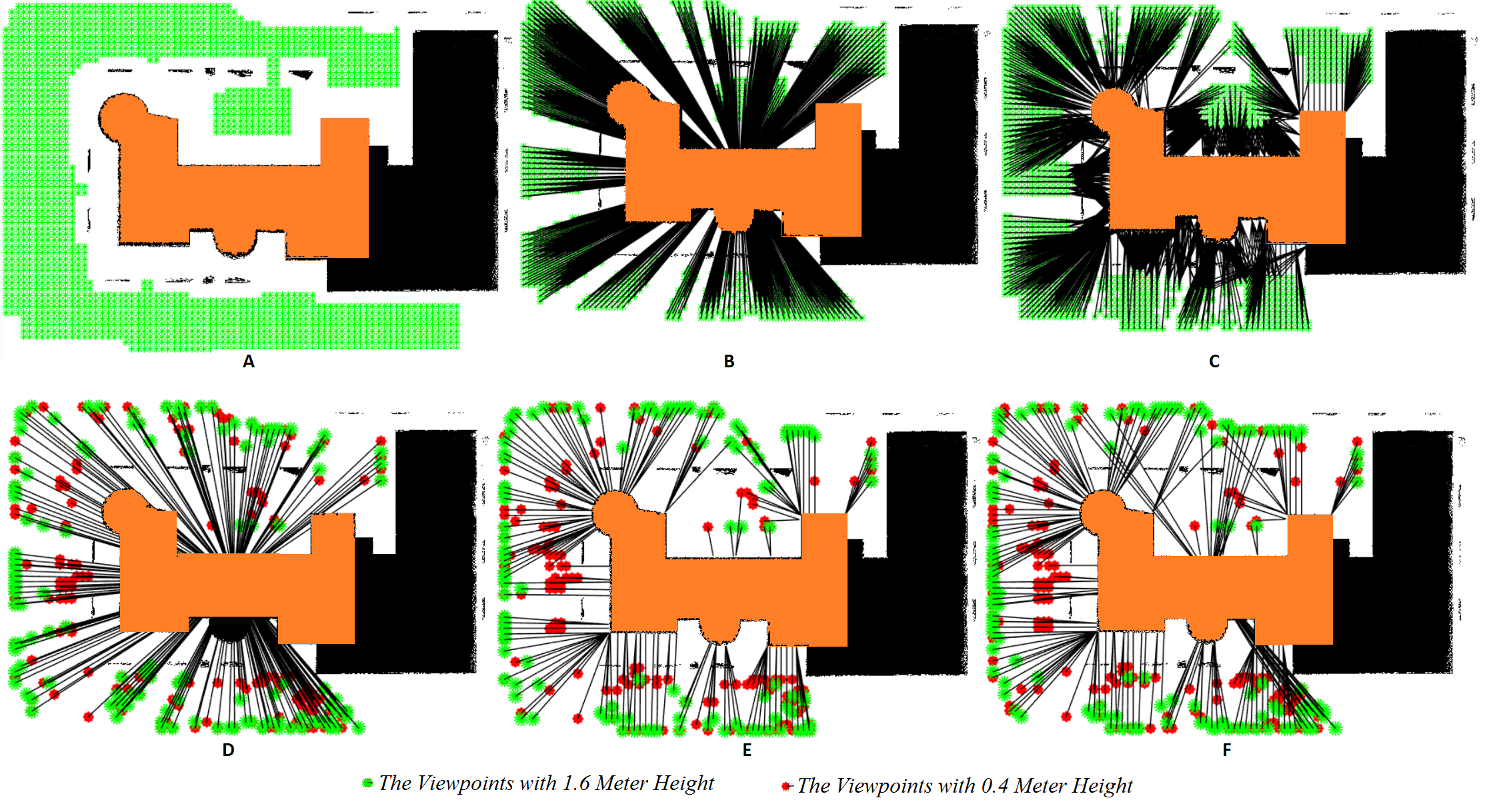 A

B

C

D

E

F

The Viewpoints with 1.6 Meter Height

The Viewpoints with 0.4 Meter Height