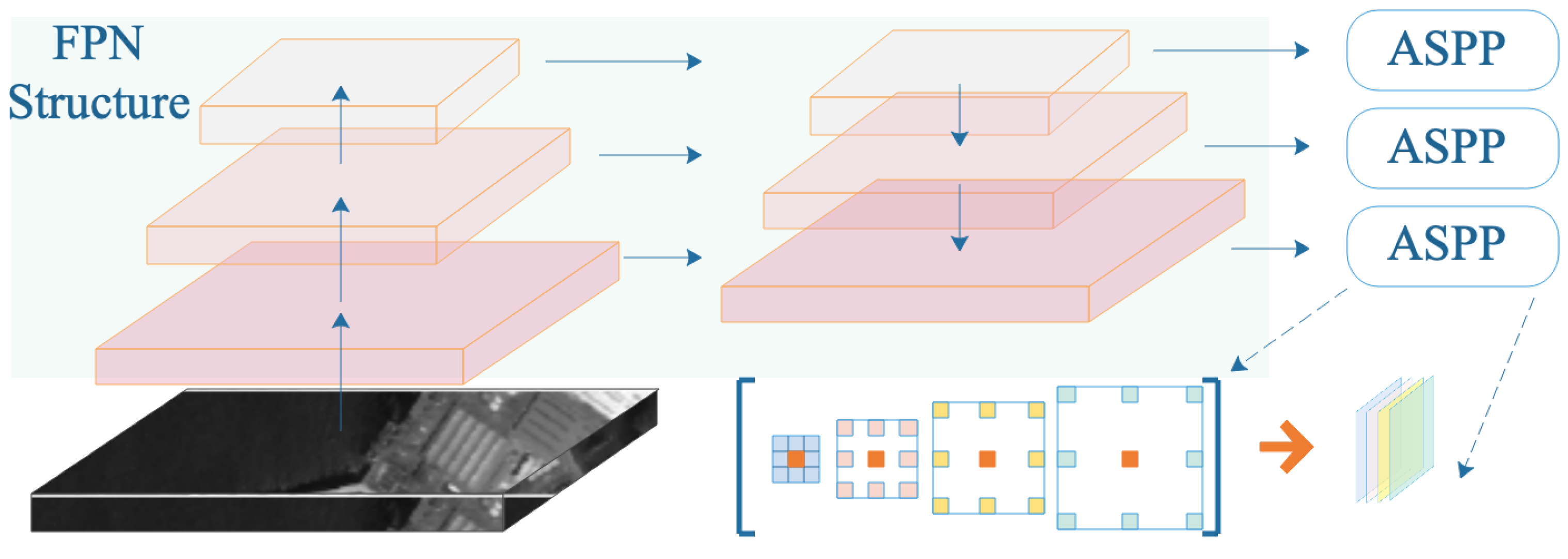 FPN Structure

ASPP

ASPP

ASPP