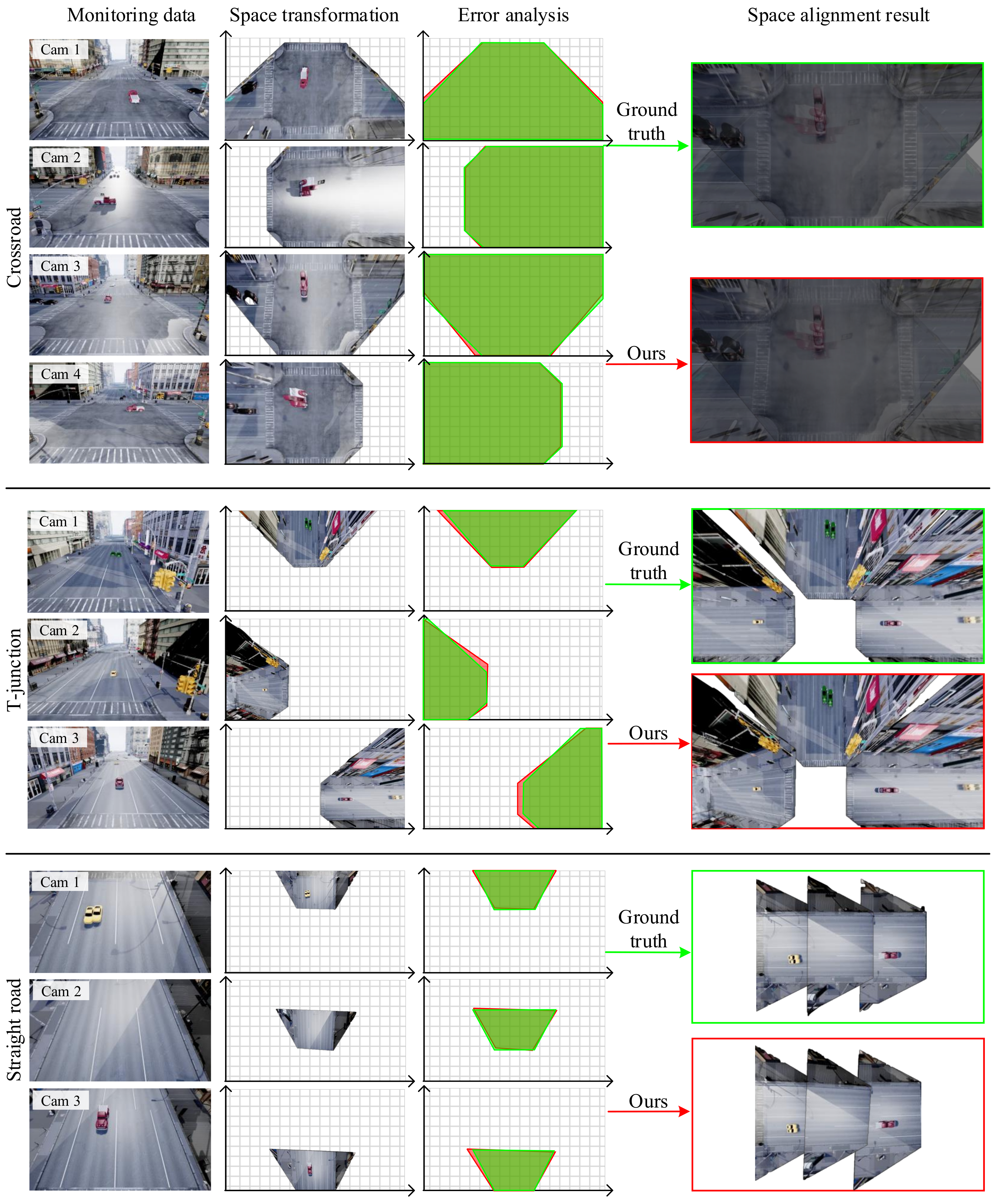 Monitoring data
Space transformation
Error analysis
Space alignment result

Crossroad
Cam 1
Cam 2
Cam 3
Cam 4
Ground truth
Ours

T-junction
Cam 1
Cam 2
Cam 3
Ground truth
Ours

Straight road
Cam 1
Cam 2
Cam 3
Ground truth
Ours