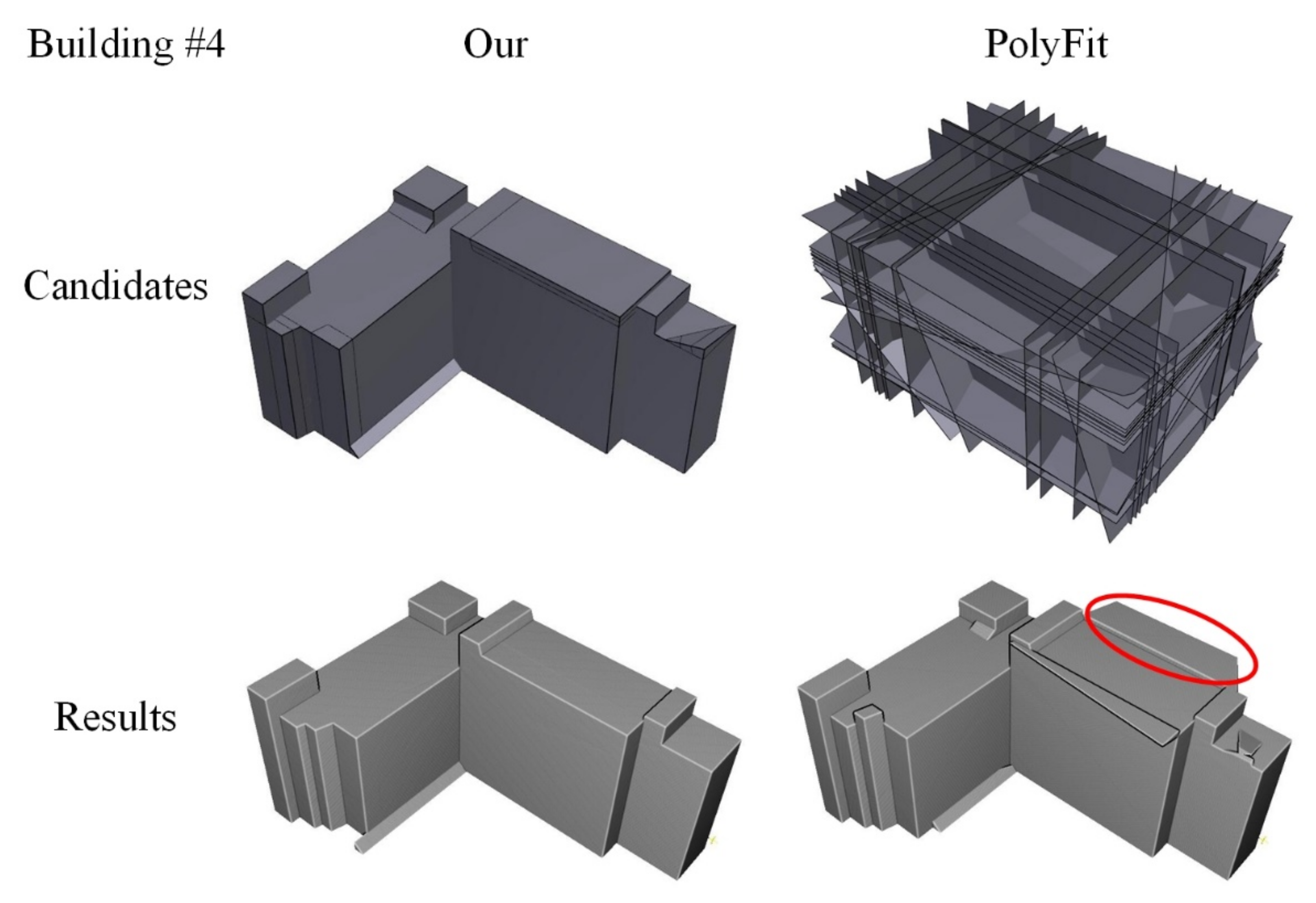 Building #4

Our

PolyFit

Candidates

Results