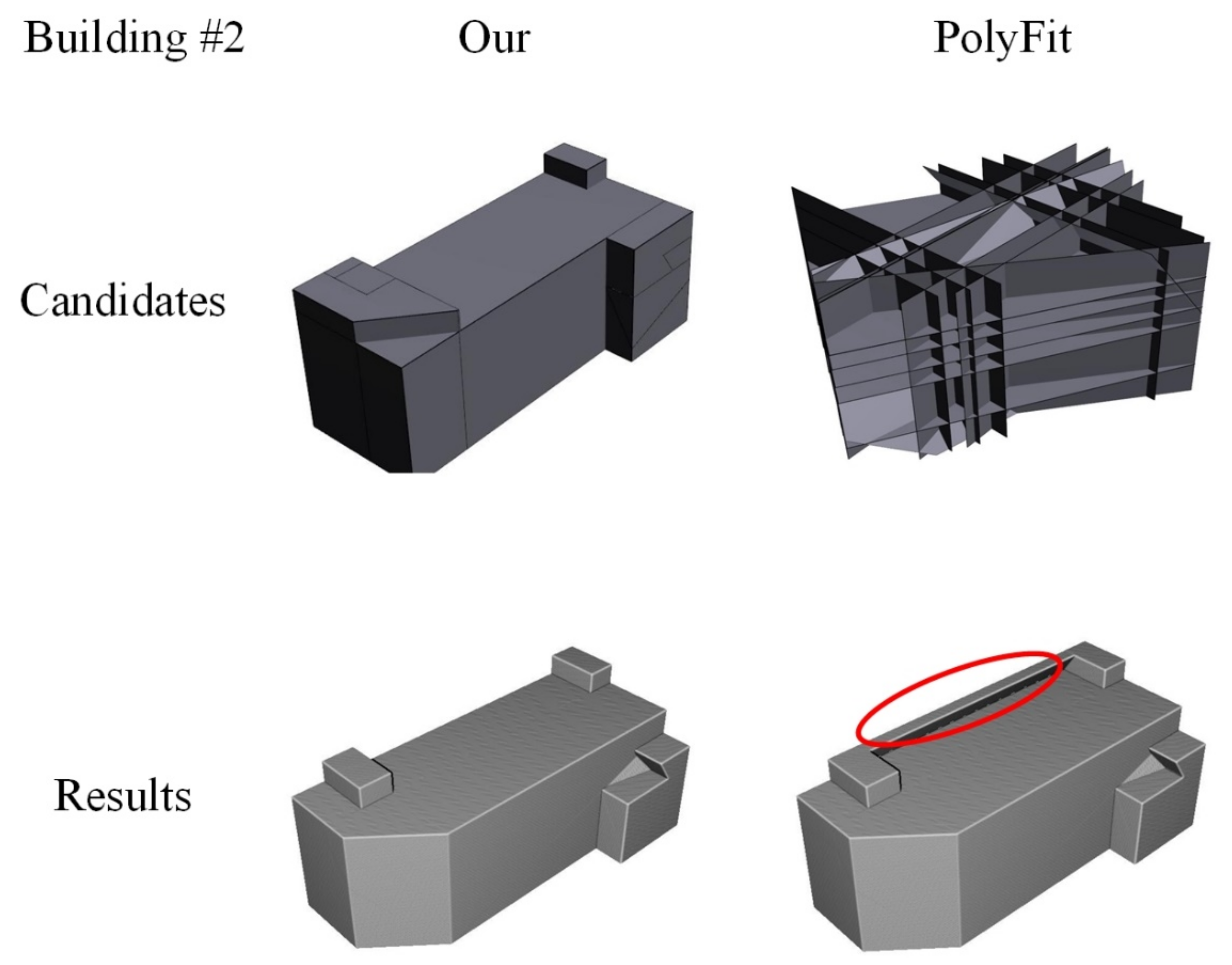 Building #2 Our PolyFit

Candidates

Results