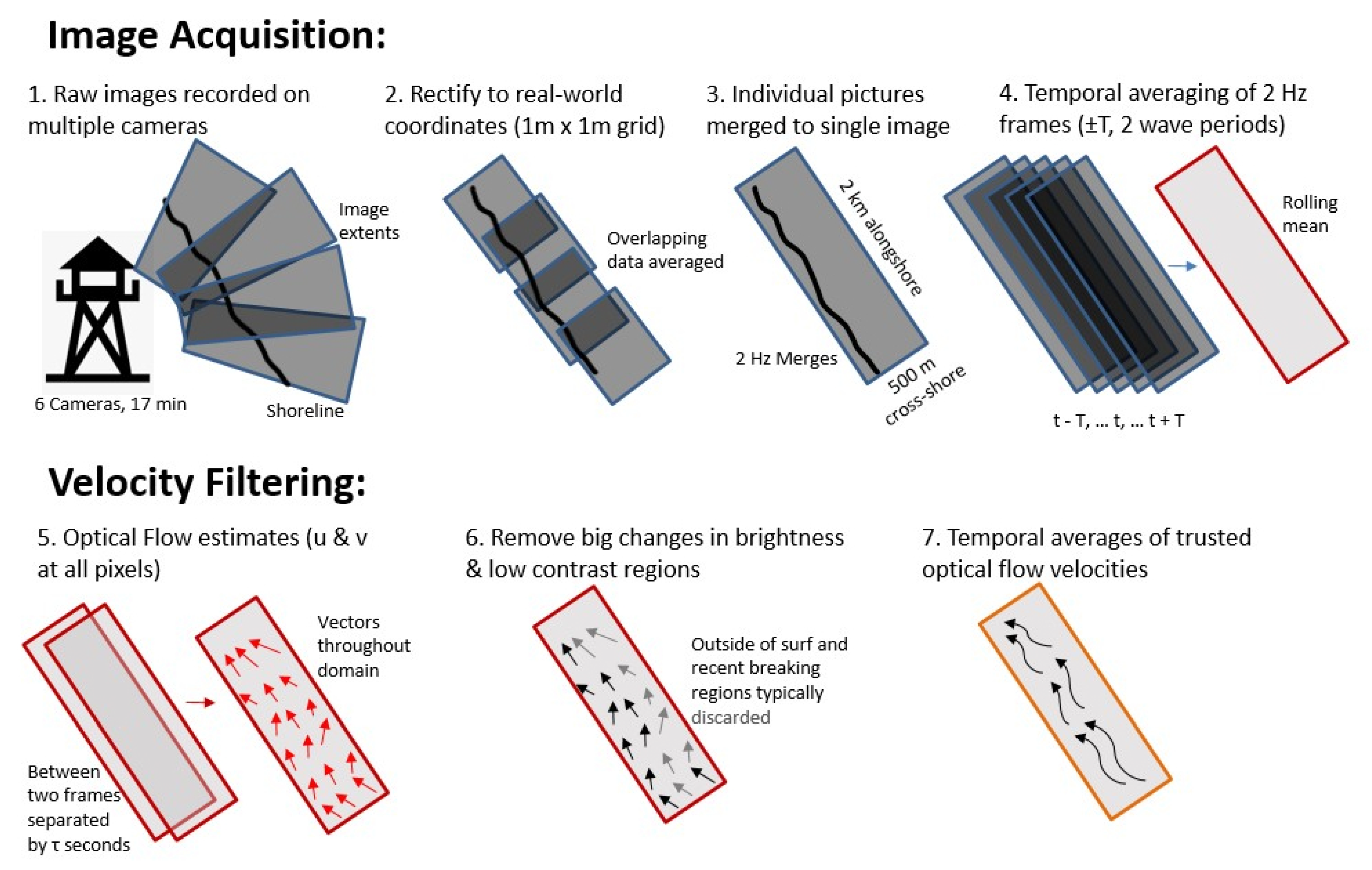 Image Acquisition:

1. Raw images recorded on multiple cameras

Image extents

6 Cameras, 17 min

Shoreline

2. Rectify to real-world coordinates (1m x 1m grid)

Overlapping data averaged

3. Individual pictures merged to single image

2 km alongshore

2 Hz Merges

500 m cross-shore

4. Temporal averaging of 2 Hz frames (±T, 2 wave periods)

Rolling mean

t - T, … t, … t + T

Velocity Filtering:

5. Optical Flow estimates (u & v at all pixels)

Vectors throughout domain

Between two frames separated by τ seconds

6. Remove big changes in brightness & low contrast regions

Outside of surf and recent breaking regions typically discarded

7. Temporal averages of trusted optical flow velocities